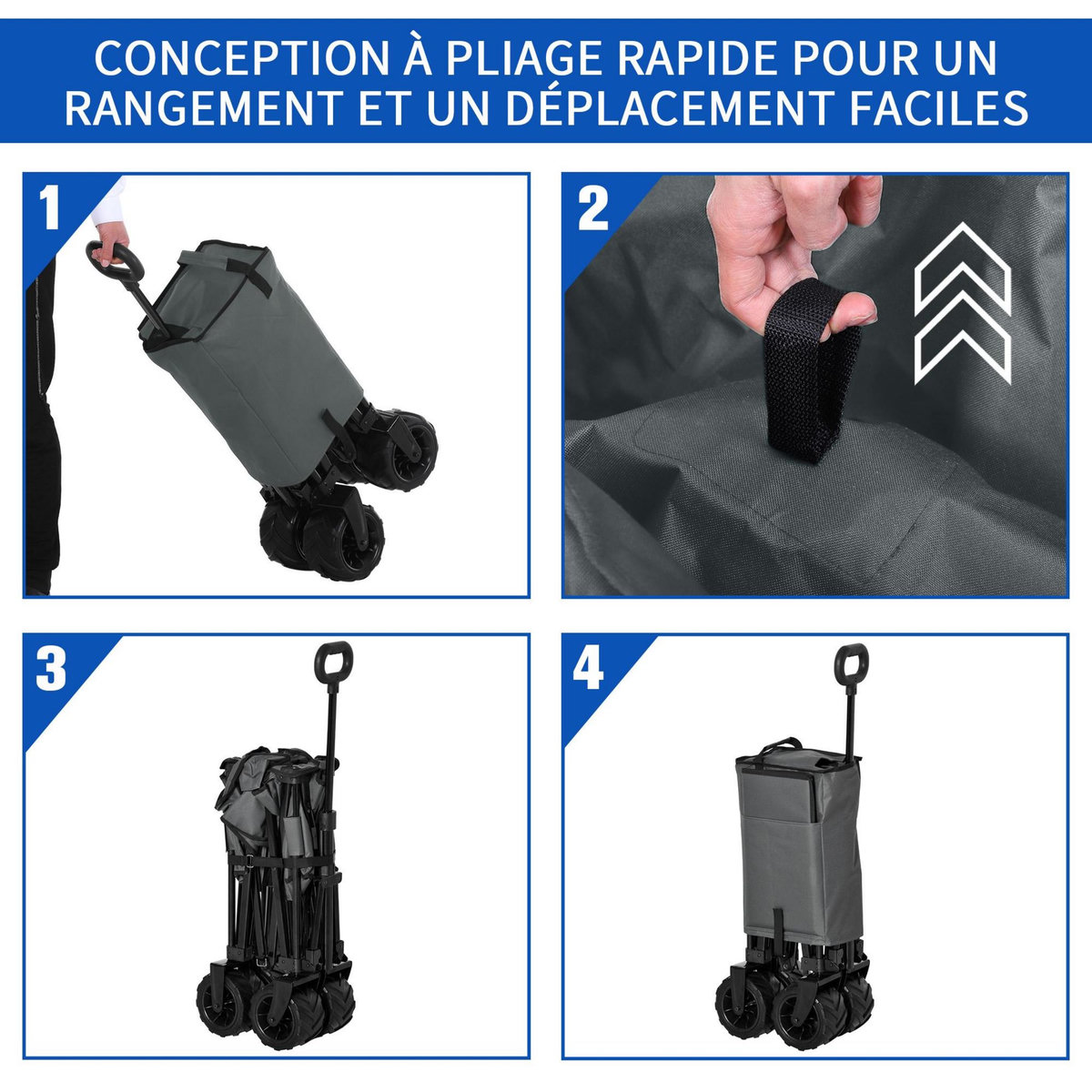 CONCEPTION À PLIAGE RAPIDE POUR UN RANGEMENT ET UN DÉPLACEMENT FACILES

1

2

3

4