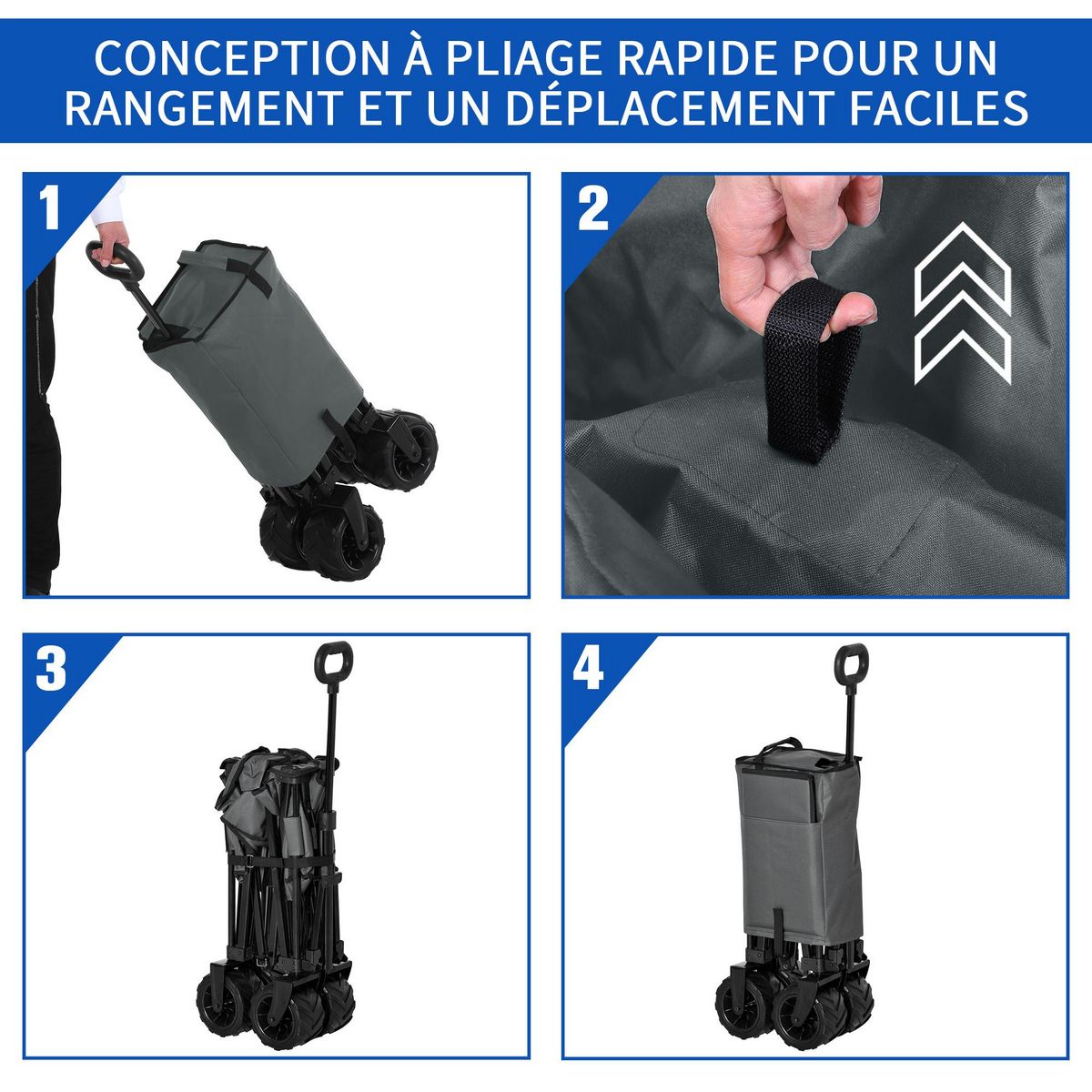 CONCEPTION À PLIAGE RAPIDE POUR UN RANGEMENT ET UN DÉPLACEMENT FACILES

1

2

3

4