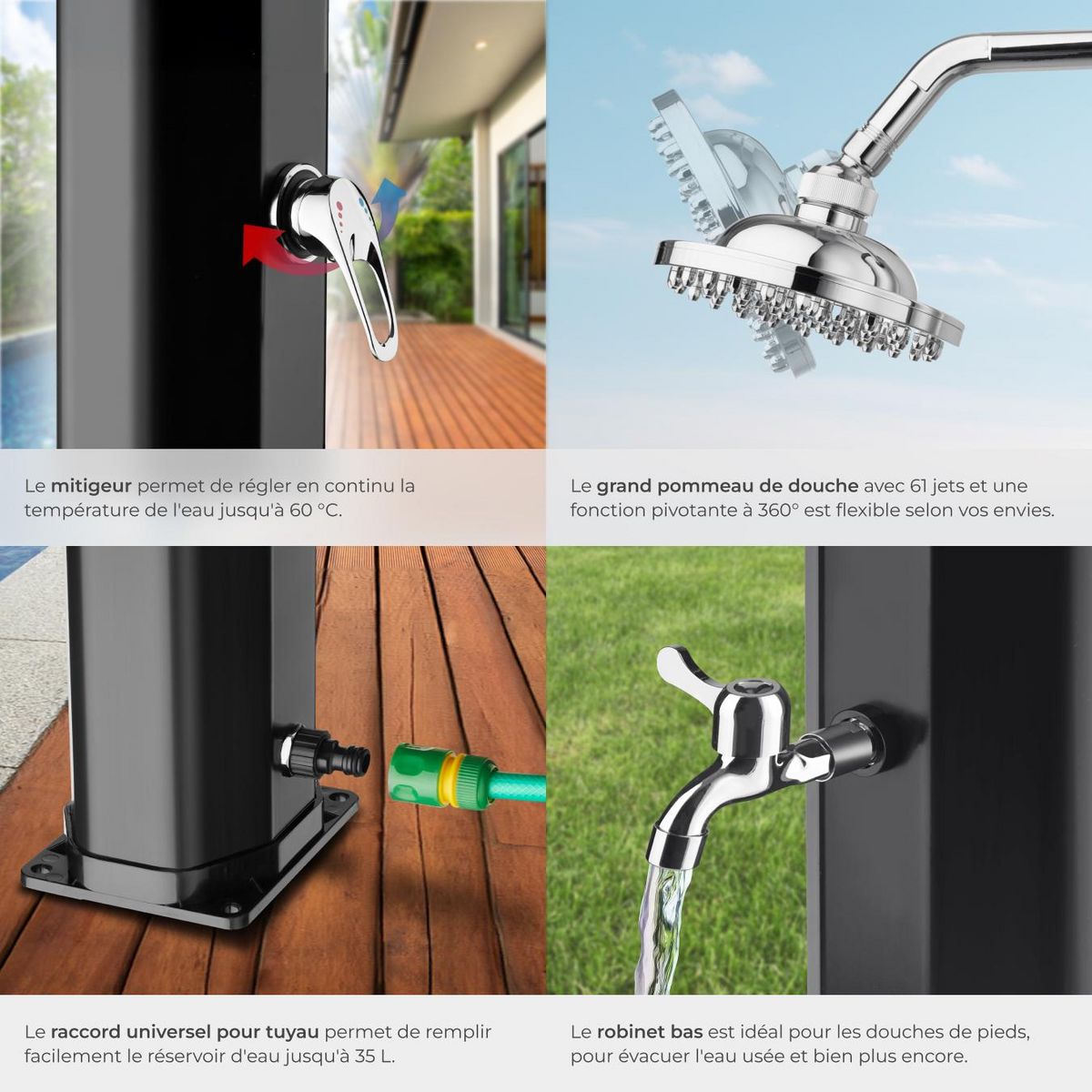 Le mitigeur permet de régler en continu la température de l'eau jusqu'à 60 °C.

Le grand pommeau de douche avec 61 jets et une fonction pivotante à 360° est flexible selon vos envies.

Le raccord universel pour tuyau permet de remplir facilement le réservoir d'eau jusqu'à 35 L.

Le robinet bas est idéal pour les douches de pieds, pour évacuer l'eau usée et bien plus encore.