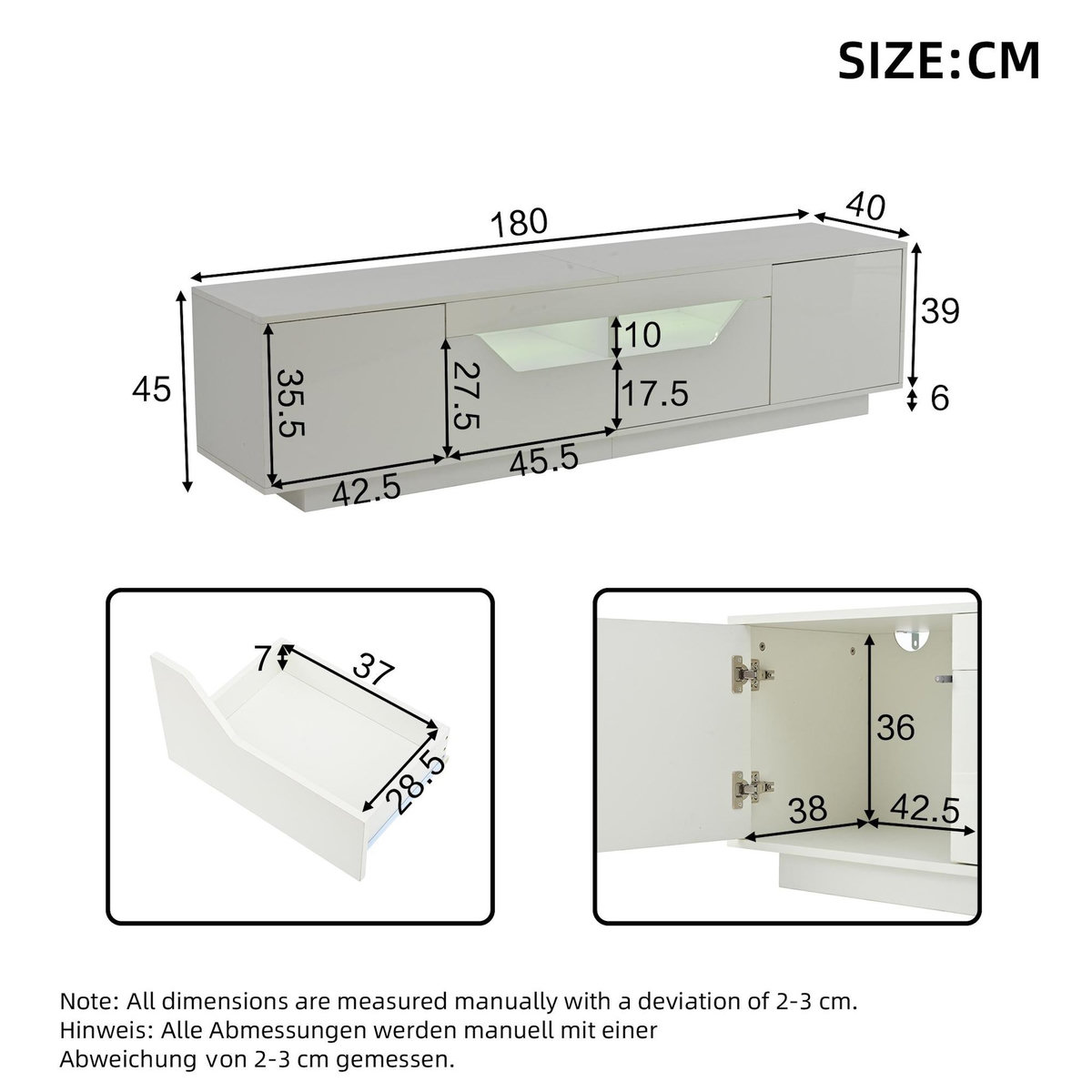 SIZE:CM

180
40
39
6
45
35.5
27.5
10
17.5
42.5
45.5

7
37
28.5

36
38
42.5

Note: All dimensions are measured manually with a deviation of 2-3 cm.
Hinweis: Alle Abmessungen werden manuell mit einer Abweichung von 2-3 cm gemessen.