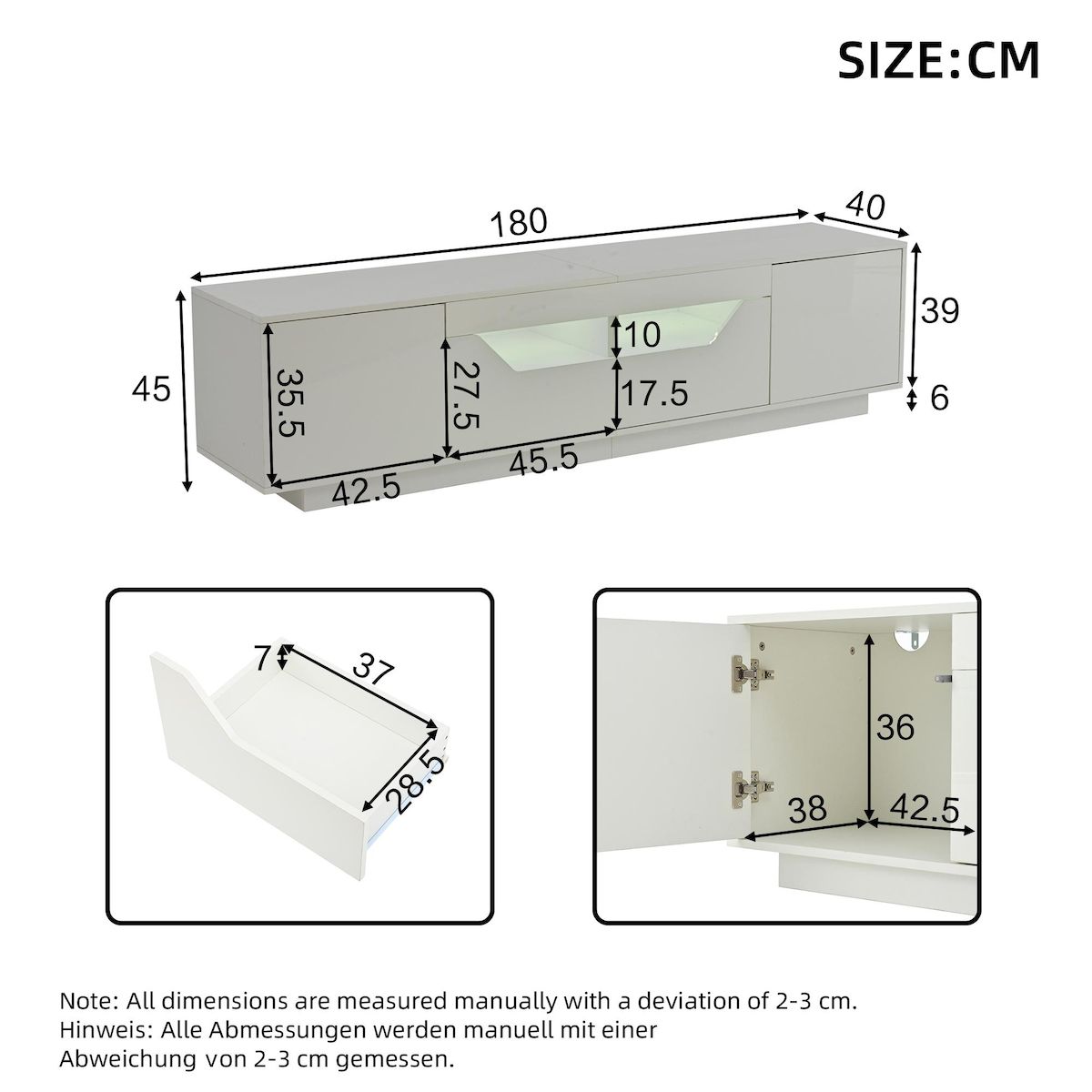 SIZE:CM

180
40
39
6
45
35.5
27.5
10
17.5
42.5
45.5

7
37
28.5

36
38
42.5

Note: All dimensions are measured manually with a deviation of 2-3 cm.
Hinweis: Alle Abmessungen werden manuell mit einer Abweichung von 2-3 cm gemessen.