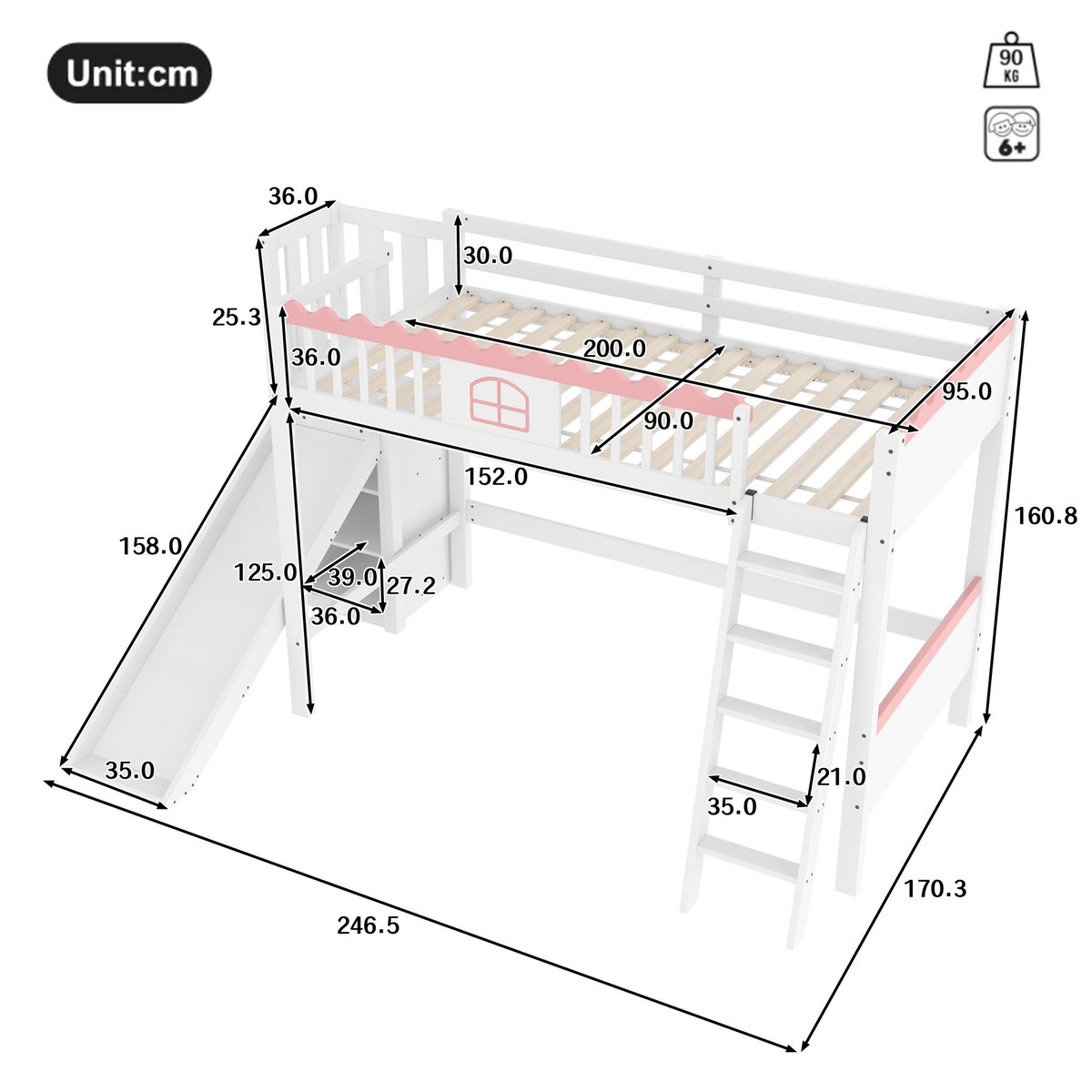 Unit:cm

90 KG

6+

36.0

30.0

25.3

36.0

200.0

95.0

90.0

152.0

160.8

158.0

125.0

39.0

27.2

36.0

35.0

21.0

35.0

170.3

246.5