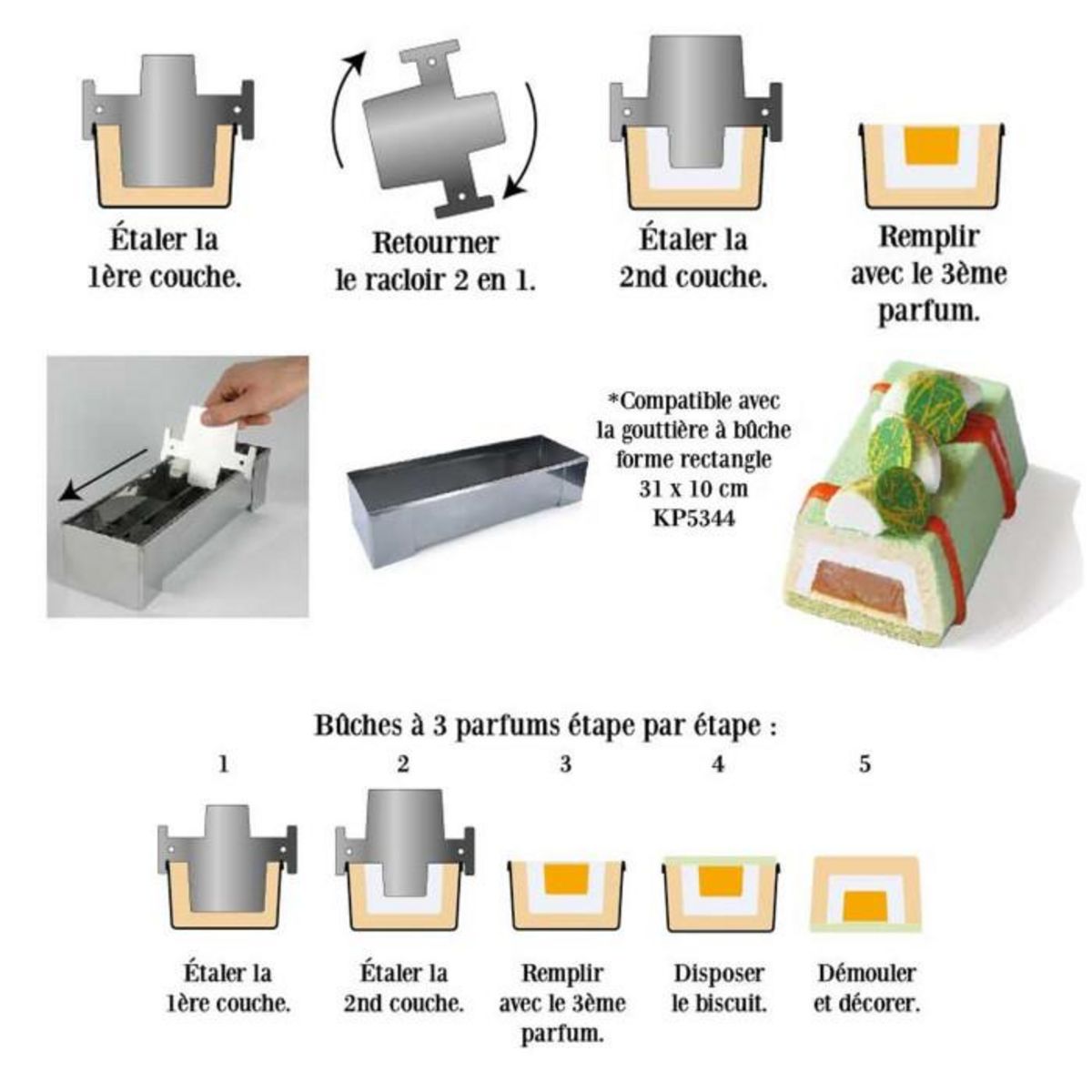 Étaler la 1ère couche.

Retourner le racloir 2 en 1.

Étaler la 2nd couche.

Remplir avec le 3ème parfum.

*Compatible avec la gouttière à bûche forme rectangle 31 x 10 cm KP5344

Bûches à 3 parfums étape par étape :

1

Étaler la 1ère couche.

2

Étaler la 2nd couche.

3

Remplir avec le 3ème parfum.

4

Disposer le biscuit.

5

Démouler et décorer.