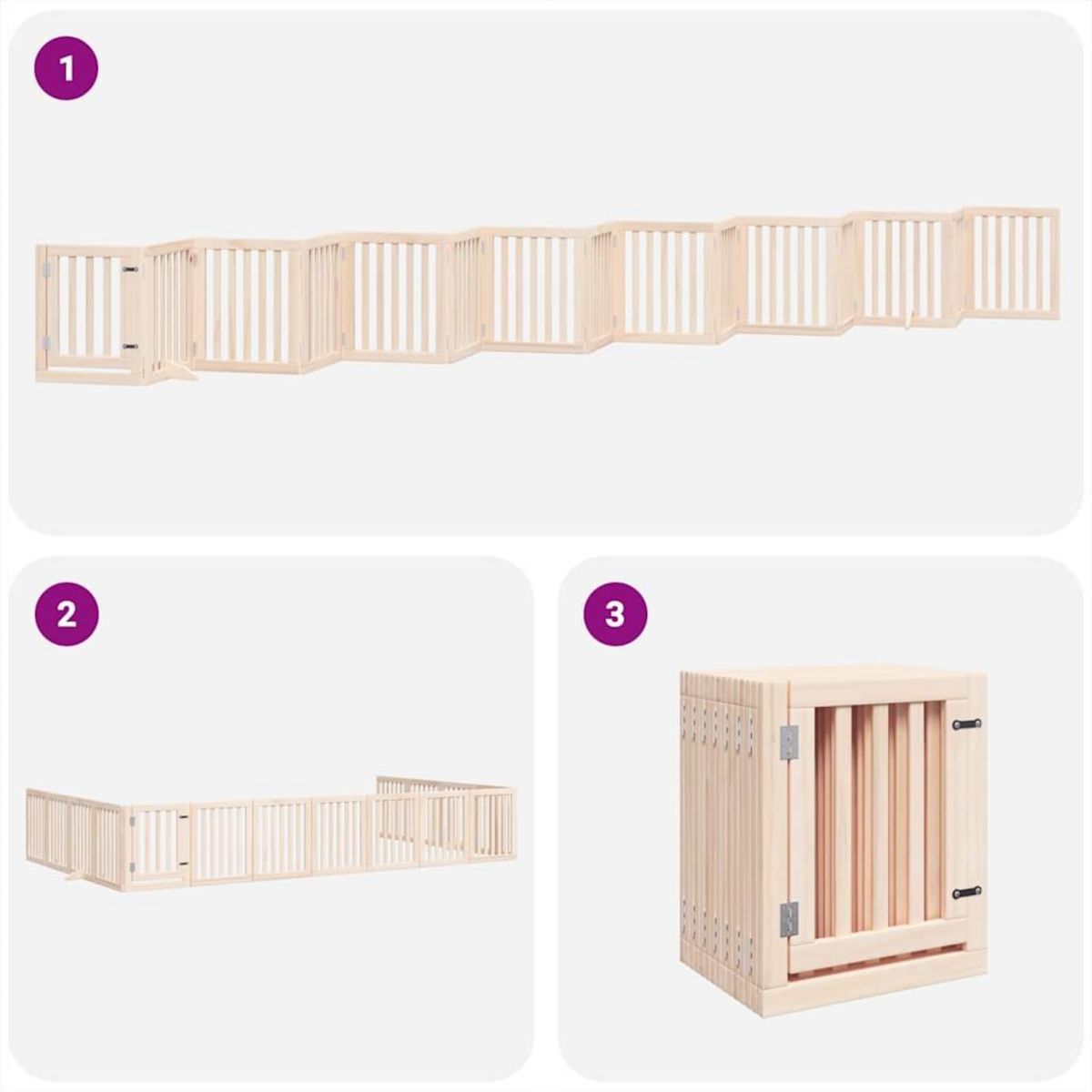 1

2

3