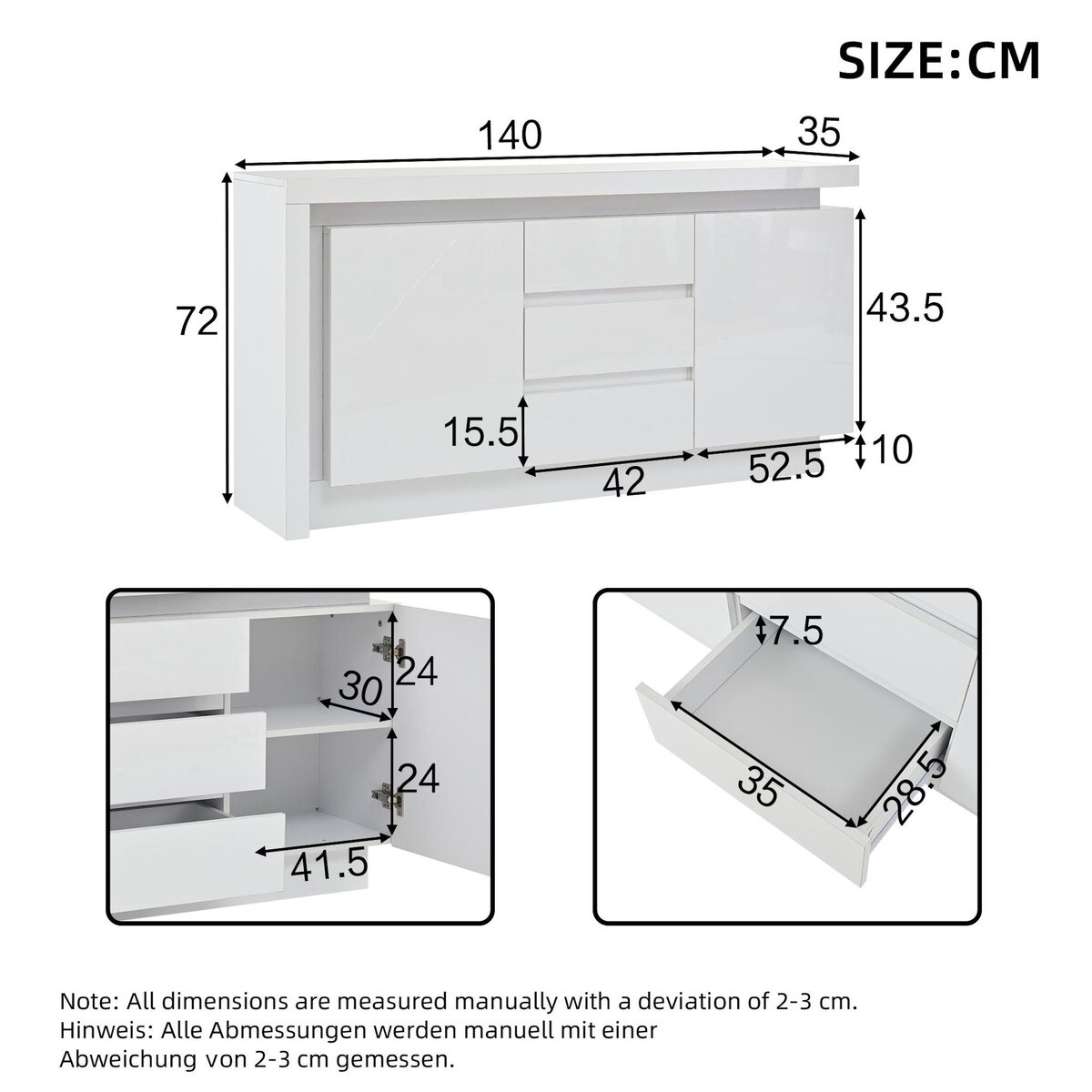 SIZE:CM

140
35
72
43.5
15.5
42
52.5
10

24
30
24
41.5

7.5
35
28.5

Note: All dimensions are measured manually with a deviation of 2-3 cm.
Hinweis: Alle Abmessungen werden manuell mit einer Abweichung von 2-3 cm gemessen.