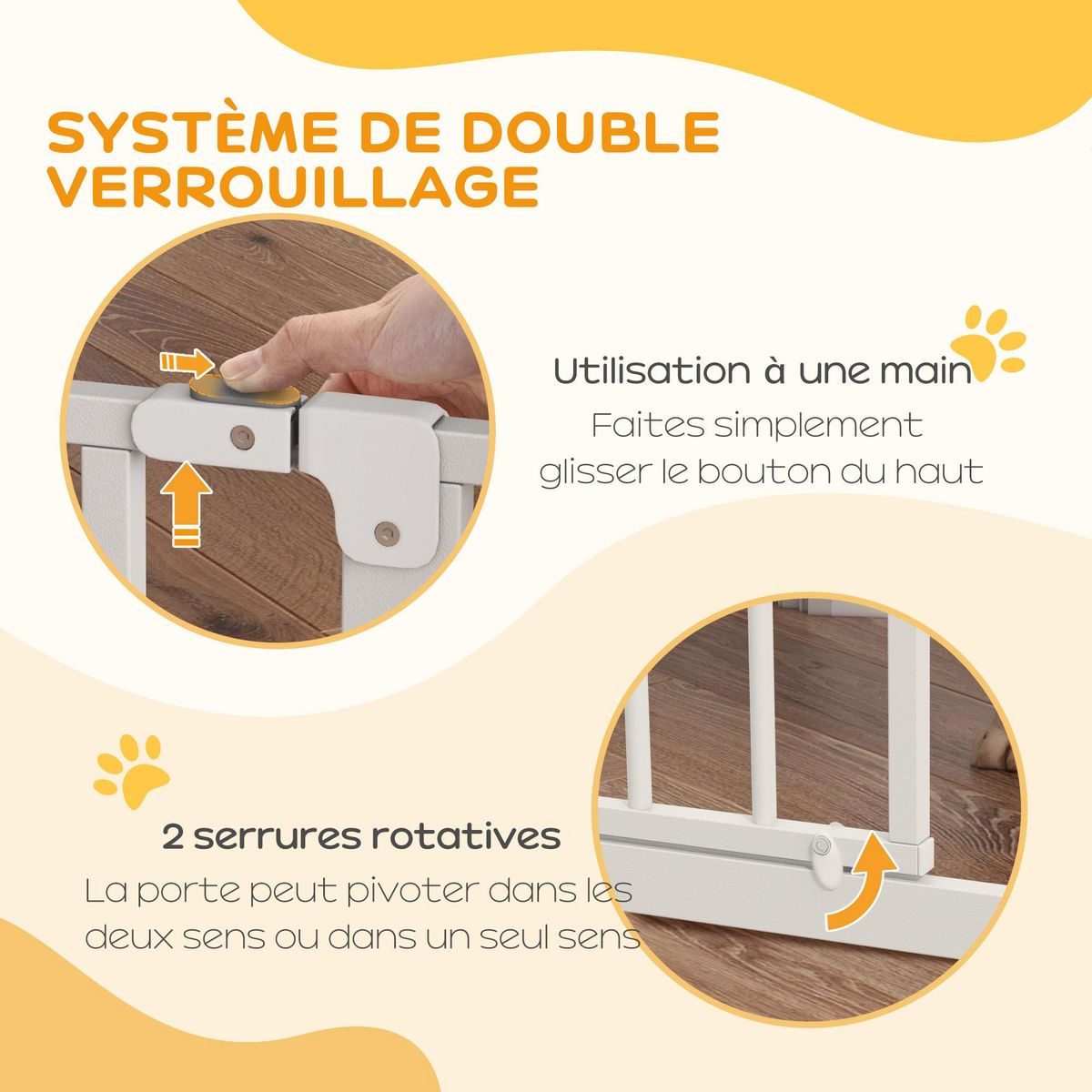 SYSTÈME DE DOUBLE VERROUILLAGE

Utilisation à une main
Faites simplement glisser le bouton du haut

2 serrures rotatives
La porte peut pivoter dans les deux sens ou dans un seul sens