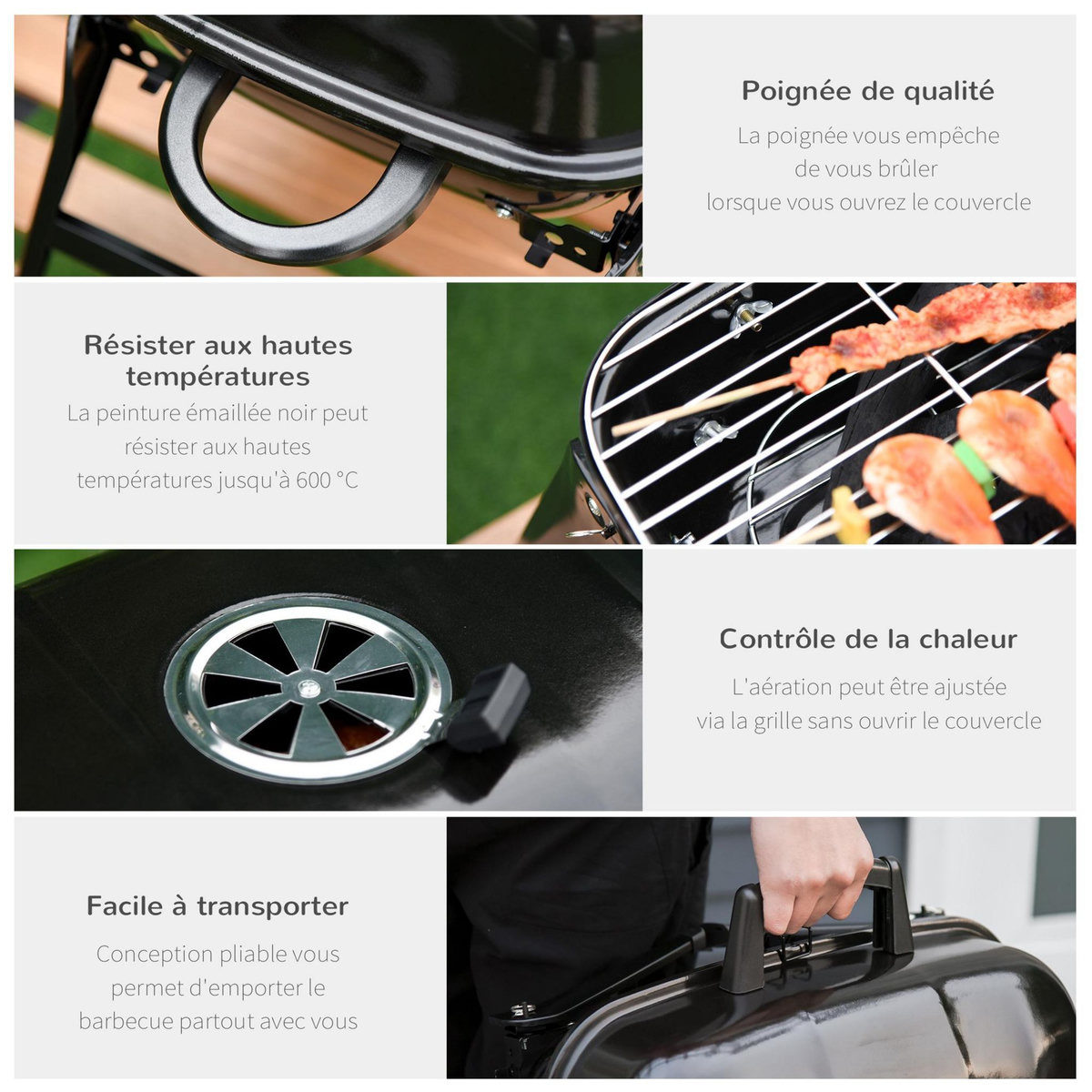 Poignée de qualité

La poignée vous empêche de vous brûler lorsque vous ouvrez le couvercle

Résister aux hautes températures

La peinture émaillée noir peut résister aux hautes températures jusqu'à 600 °C

Contrôle de la chaleur

L'aération peut être ajustée via la grille sans ouvrir le couvercle

Facile à transporter

Conception pliable vous permet d'emporter le barbecue partout avec vous