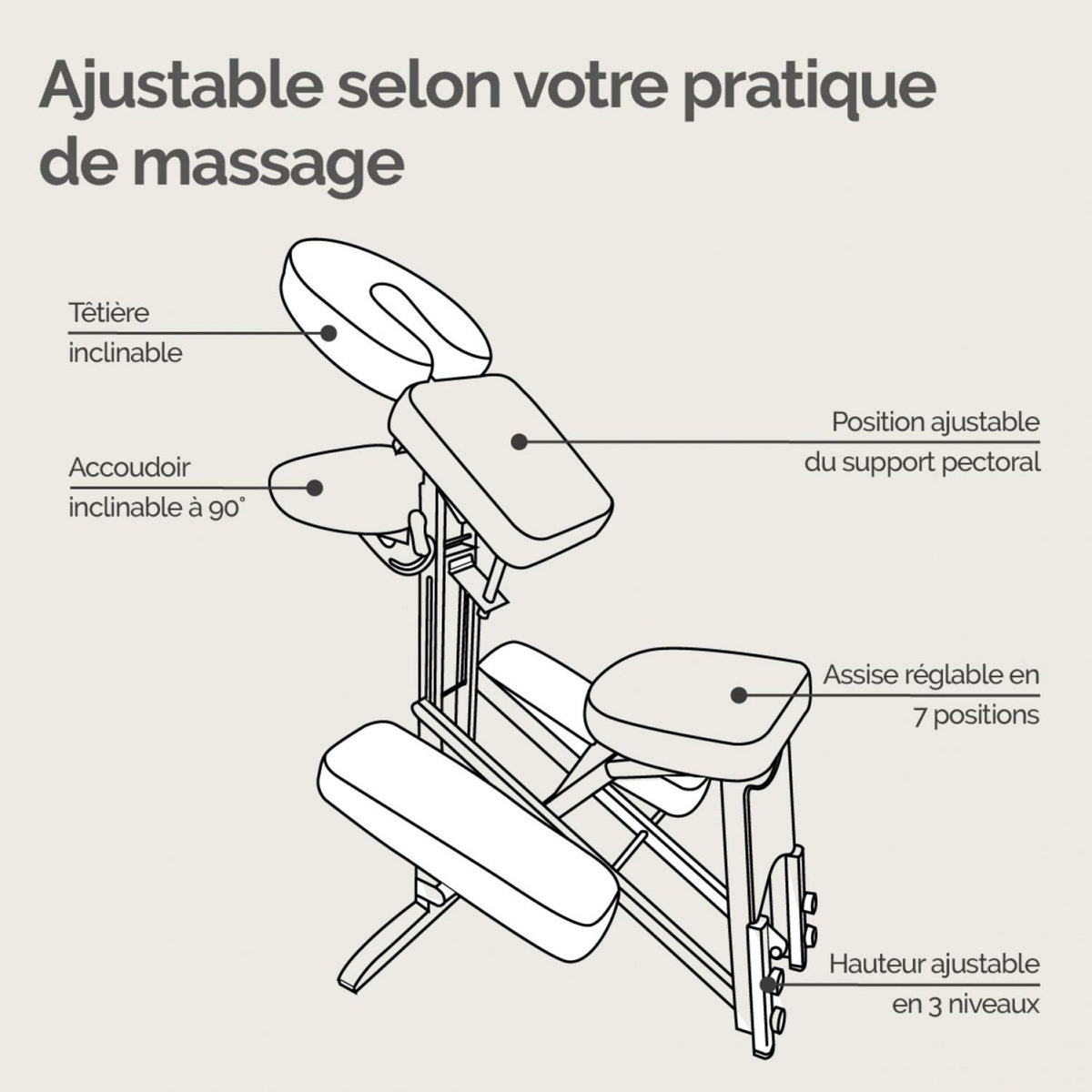 Ajustable selon votre pratique de massage

Têtière
inclinable

Accoudoir
inclinable à 90°

Position ajustable
du support pectoral

Assise réglable en
7 positions

Hauteur ajustable
en 3 niveaux