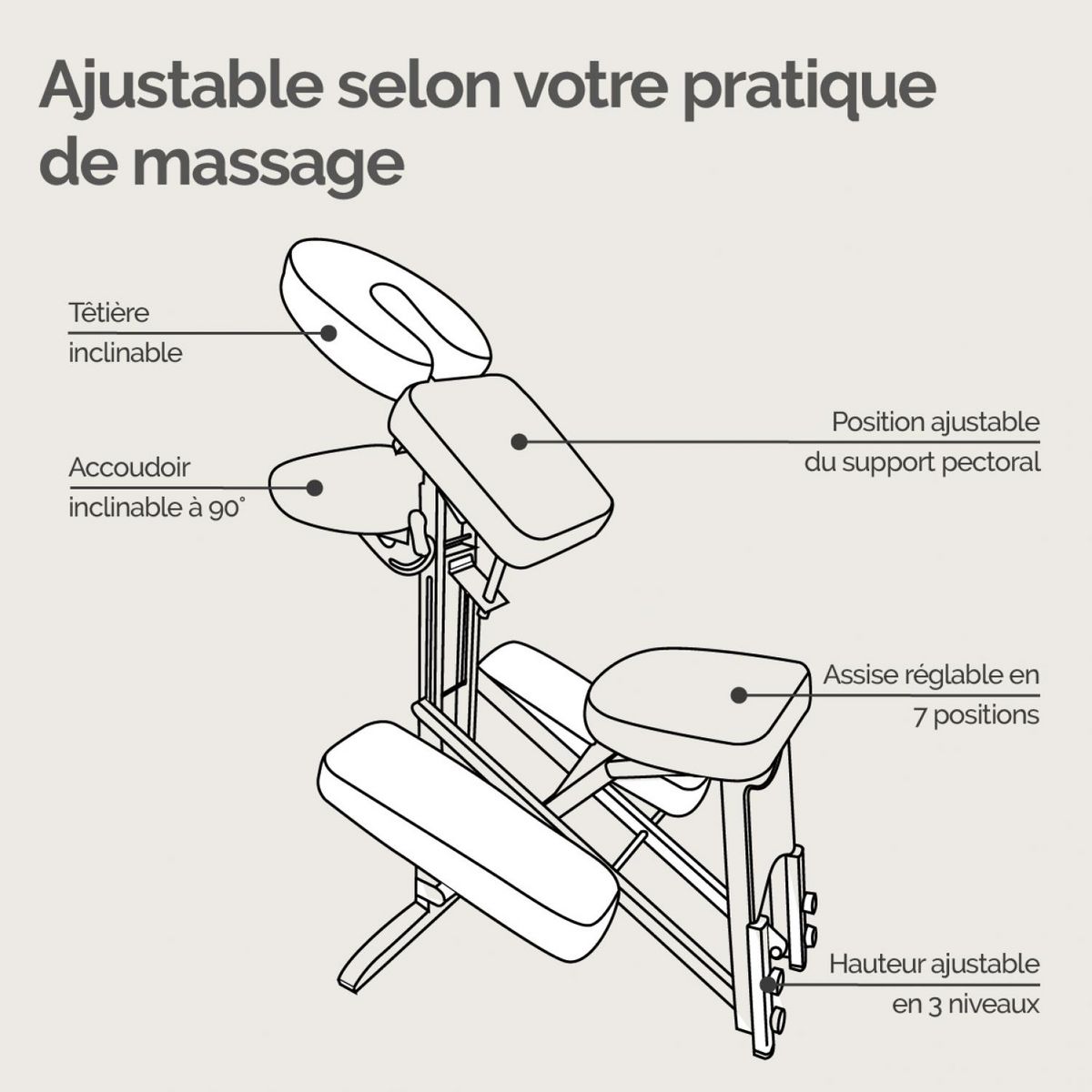 Ajustable selon votre pratique de massage

Têtière inclinable

Accoudoir inclinable à 90°

Position ajustable du support pectoral

Assise réglable en 7 positions

Hauteur ajustable en 3 niveaux