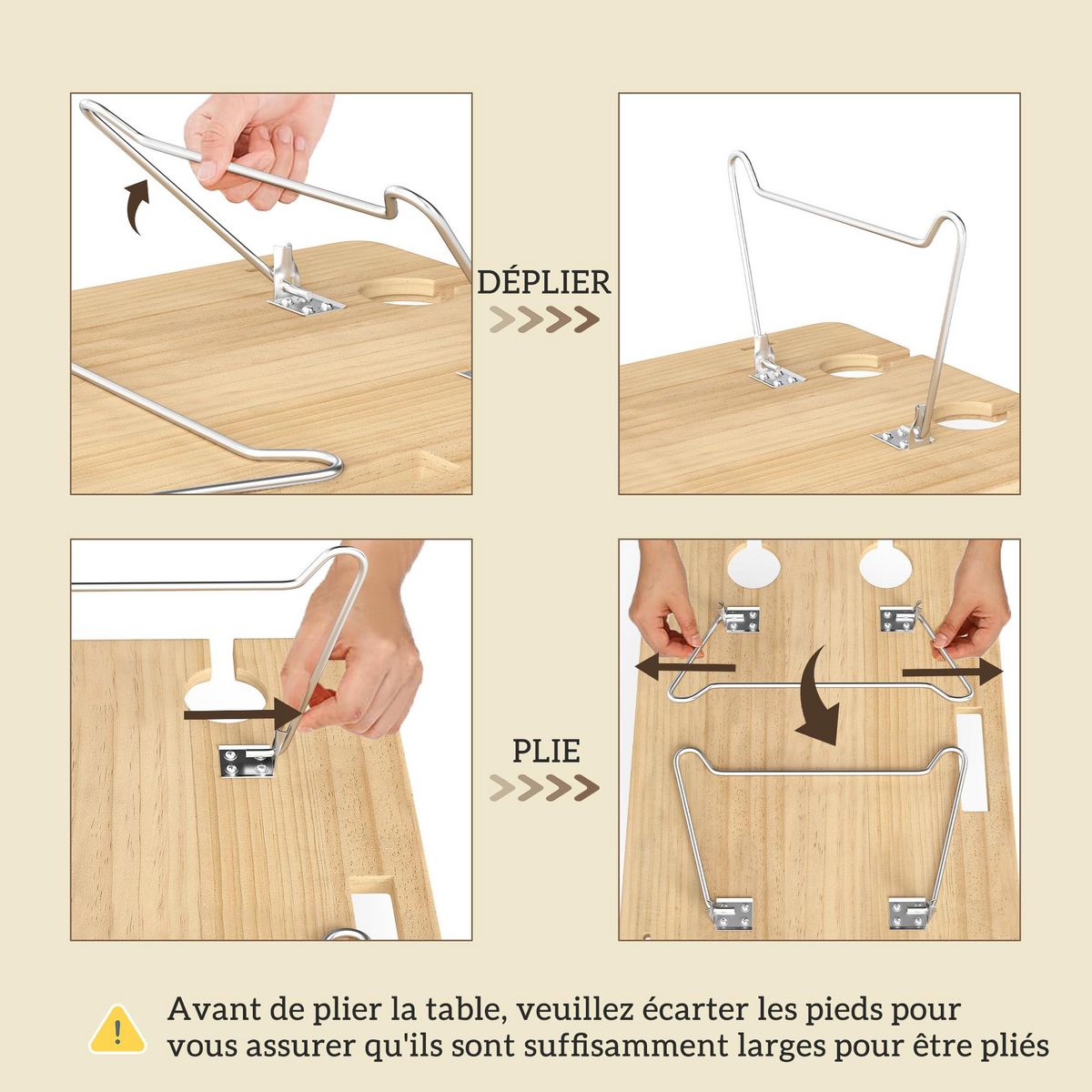 DÉPLIER

PLIE

Avant de plier la table, veuillez écarter les pieds pour vous assurer qu'ils sont suffisamment larges pour être pliés