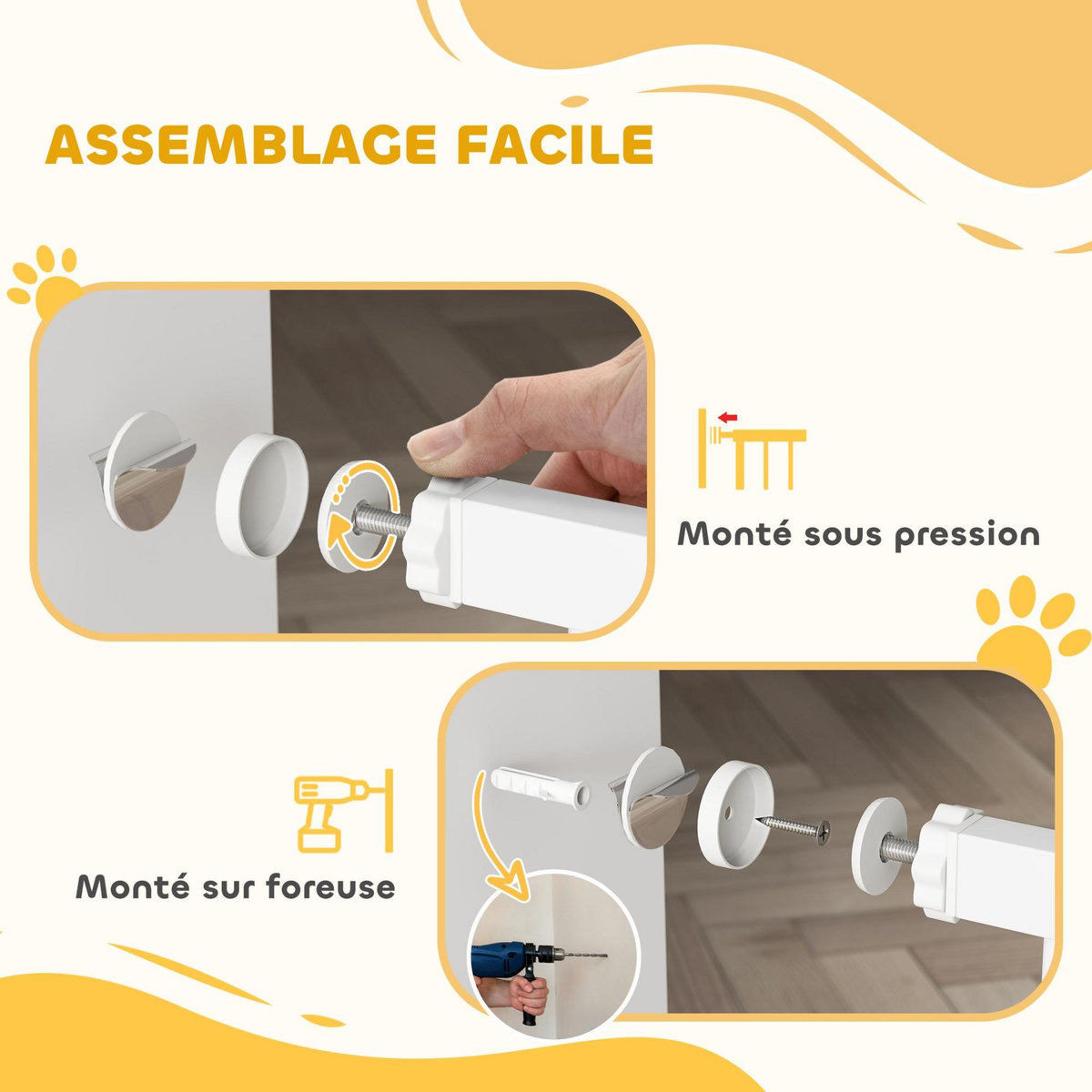 ASSEMBLAGE FACILE

Monté sous pression

Monté sur foreuse