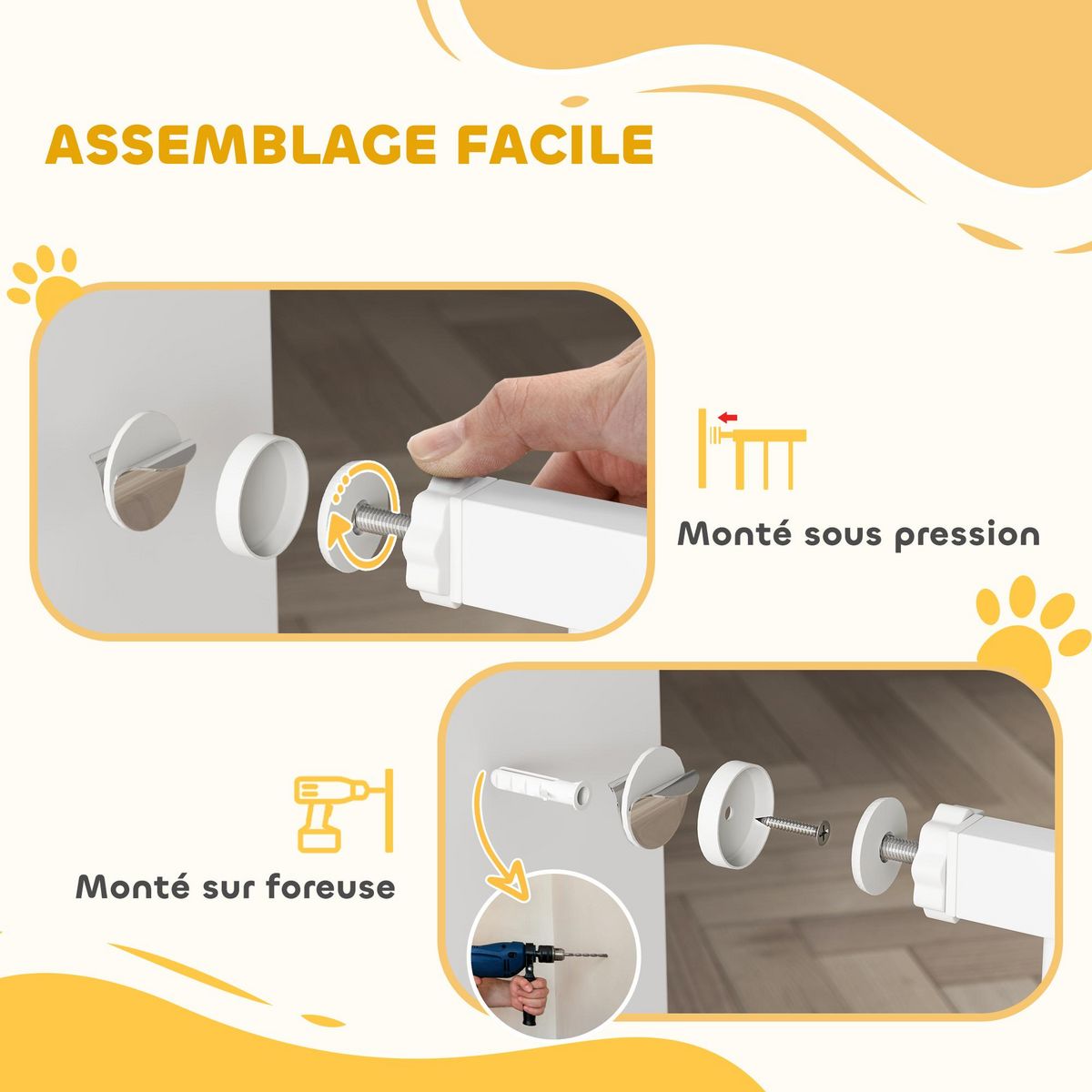 ASSEMBLAGE FACILE

Monté sous pression

Monté sur foreuse