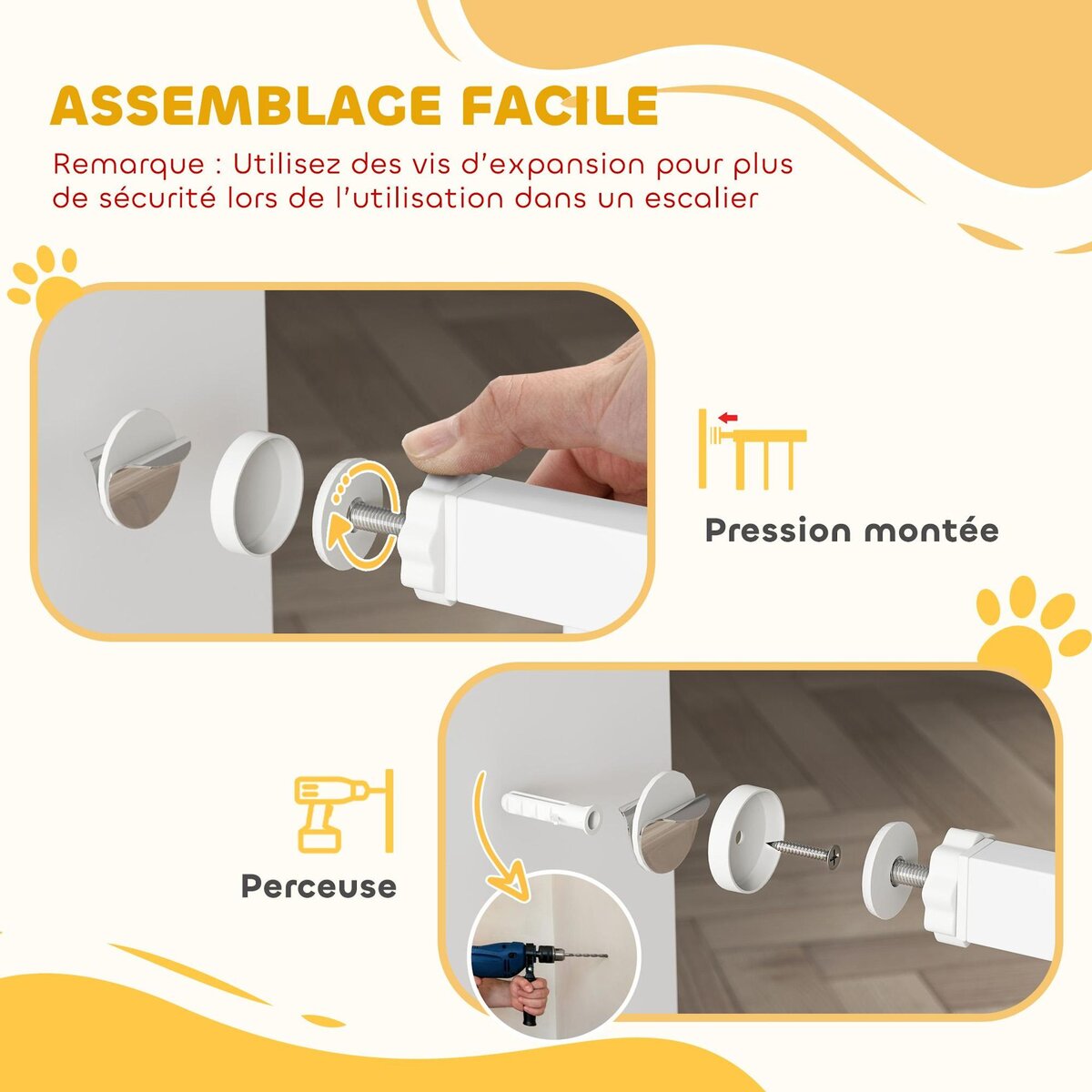 ASSEMBLAGE FACILE

Remarque : Utilisez des vis d'expansion pour plus de sécurité lors de l'utilisation dans un escalier

Pression montée

Perceuse