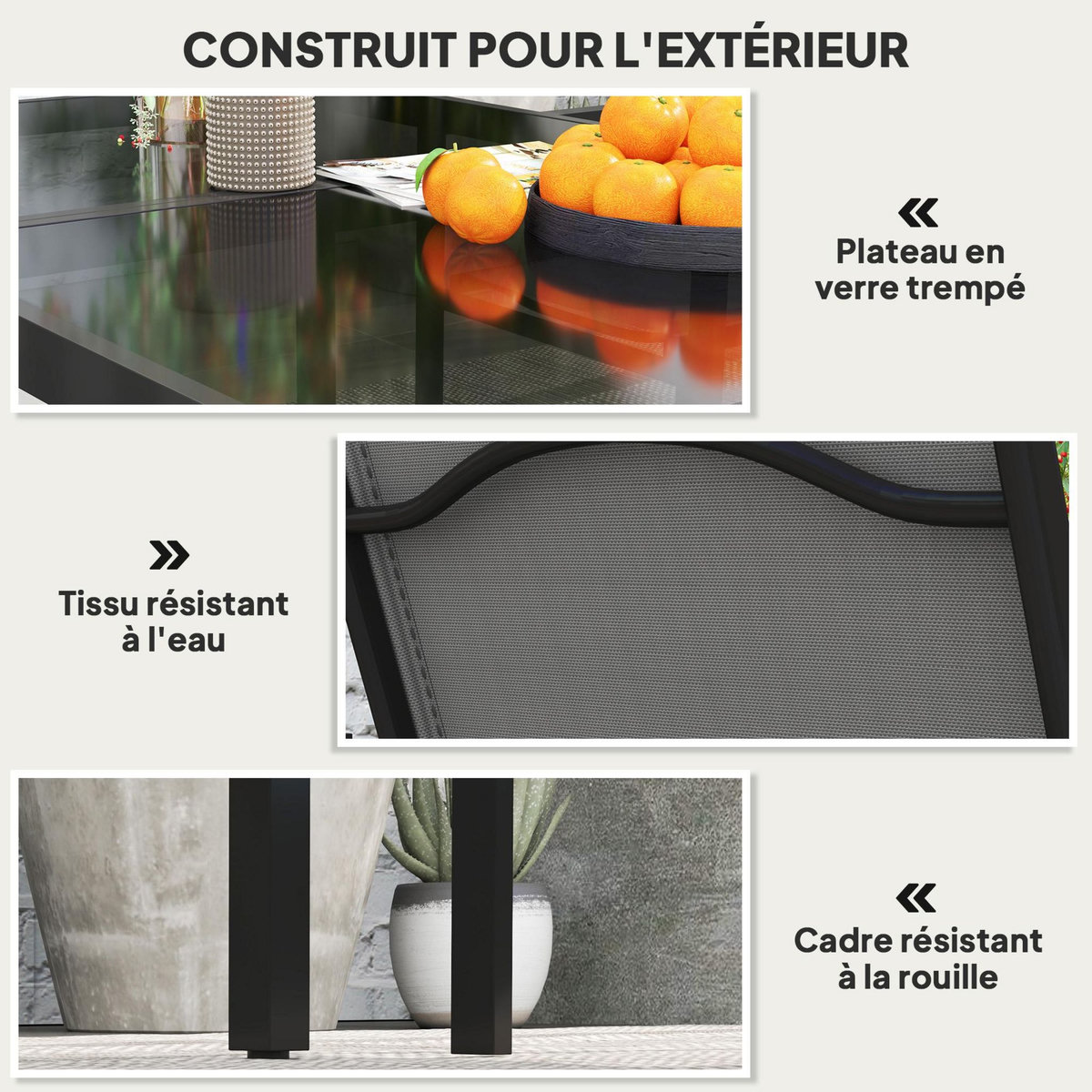 CONSTRUIT POUR L'EXTÉRIEUR

«
Plateau en verre trempé

»
Tissu résistant à l'eau

«
Cadre résistant à la rouille