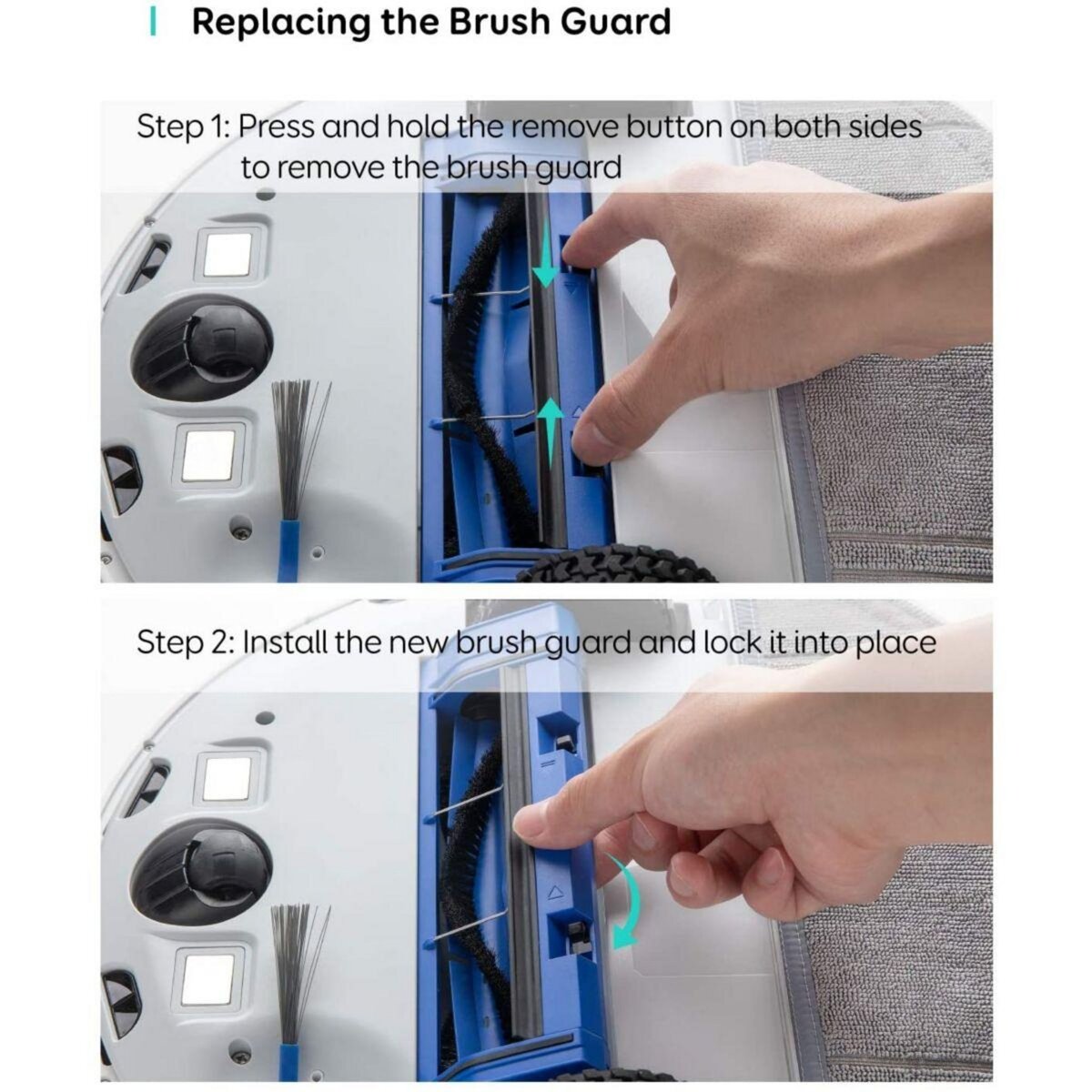 Replacing the Brush Guard

Step 1: Press and hold the remove button on both sides to remove the brush guard

Step 2: Install the new brush guard and lock it into place