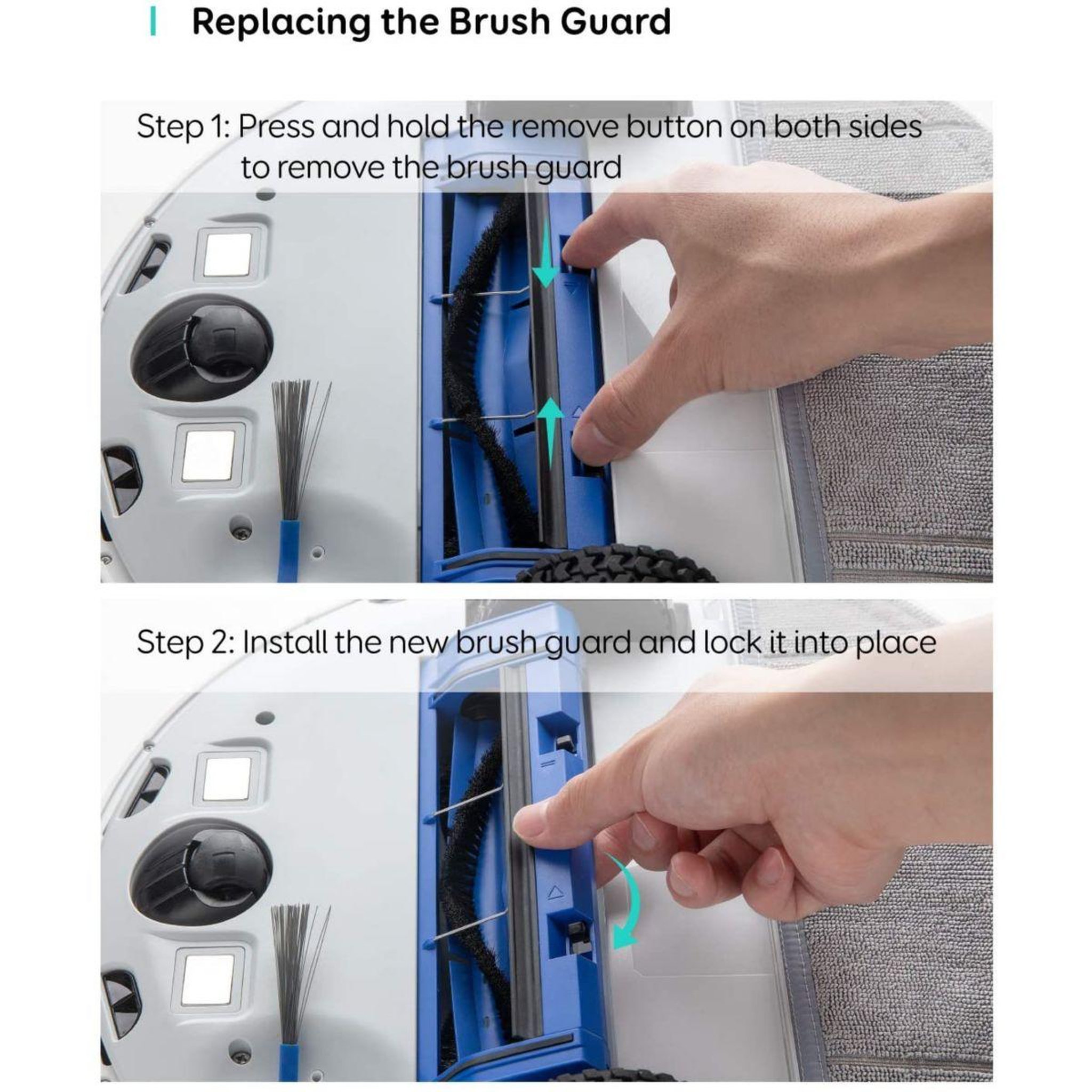 Replacing the Brush Guard

Step 1: Press and hold the remove button on both sides to remove the brush guard

Step 2: Install the new brush guard and lock it into place