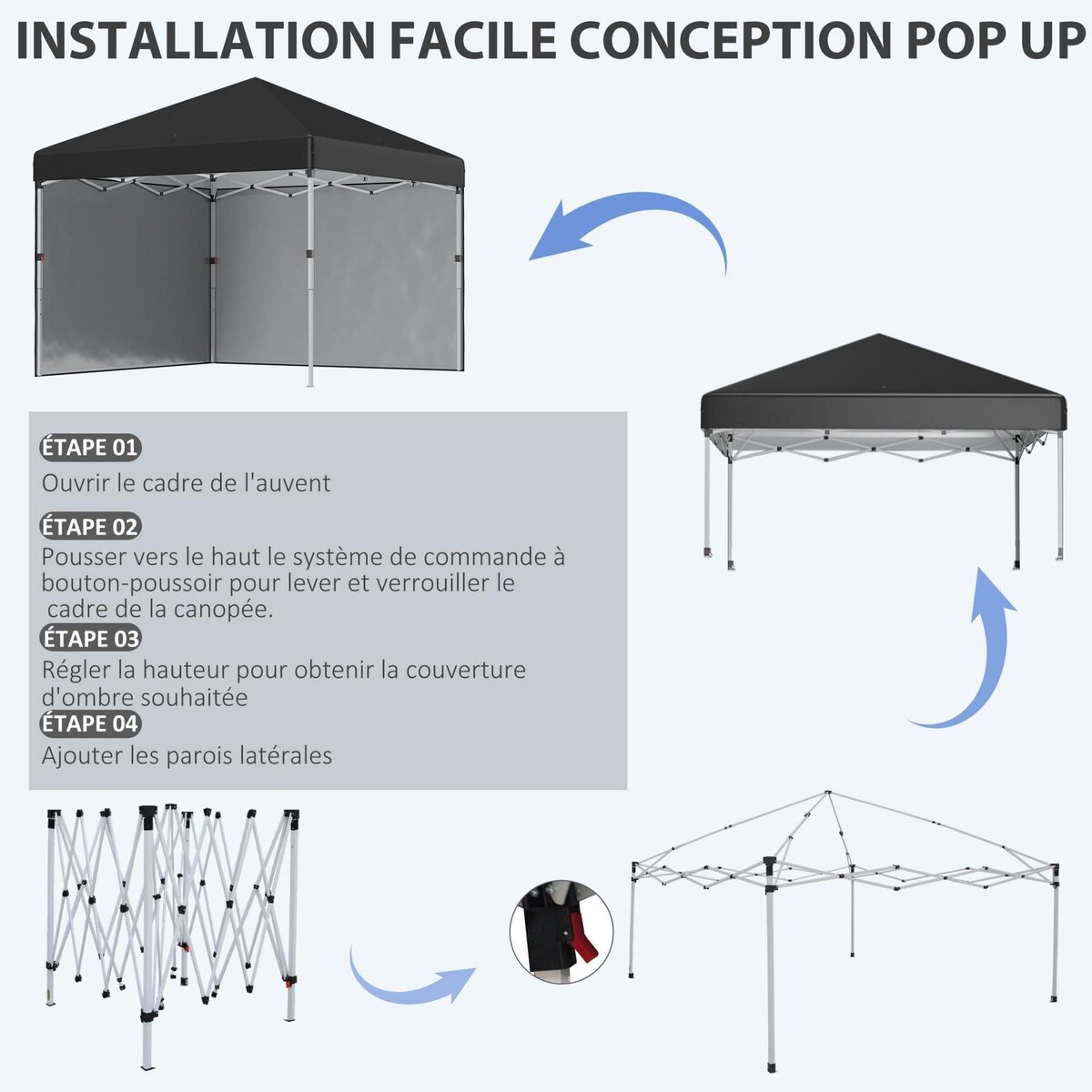 INSTALLATION FACILE CONCEPTION POP UP

ÉTAPE 01
Ouvrir le cadre de l'auvent

ÉTAPE 02
Pousser vers le haut le système de commande à bouton-poussoir pour lever et verrouiller le cadre de la canopée.

ÉTAPE 03
Régler la hauteur pour obtenir la couverture d'ombre souhaitée

ÉTAPE 04
Ajouter les parois latérales