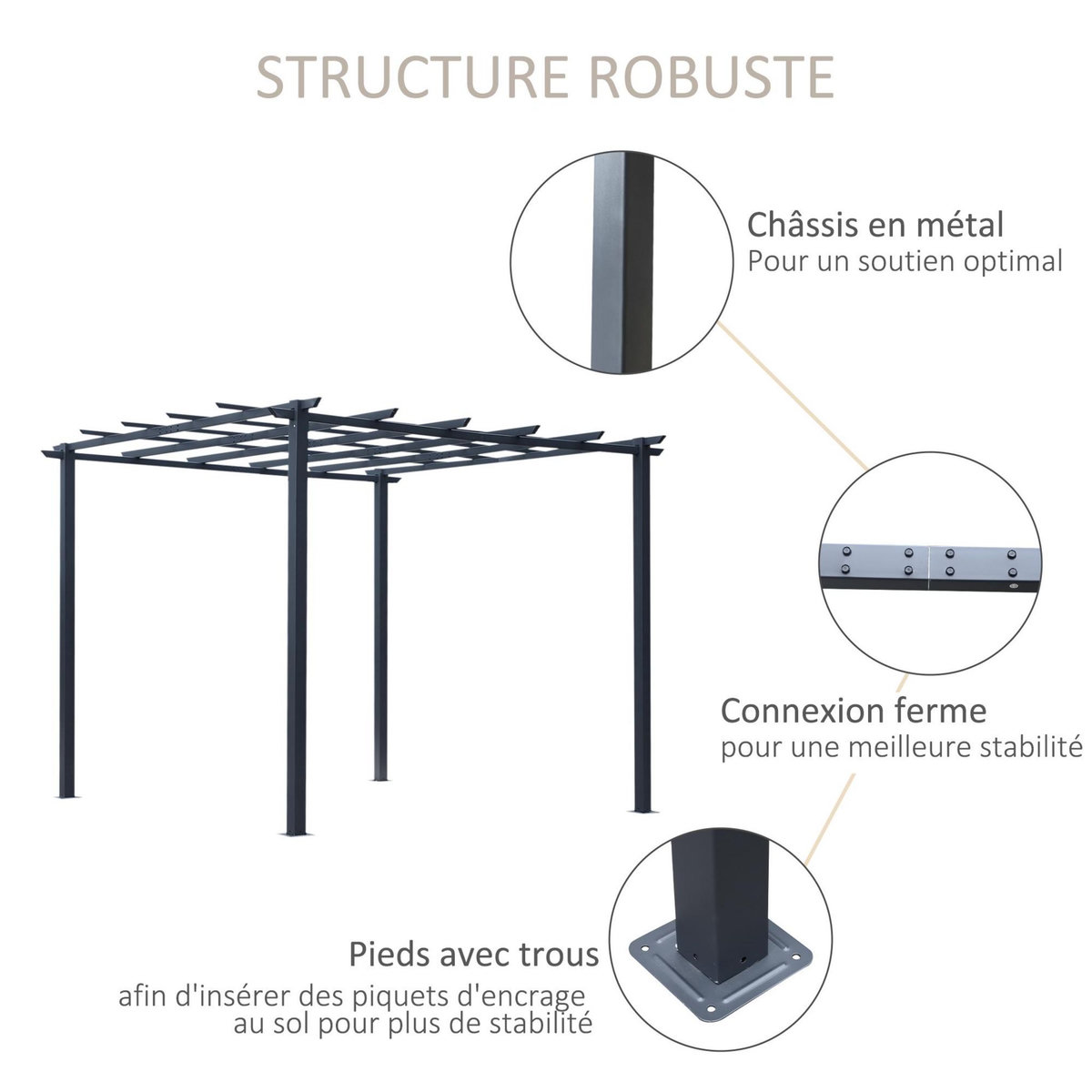 STRUCTURE ROBUSTE

Châssis en métal
Pour un soutien optimal

Connexion ferme
pour une meilleure stabilité

Pieds avec trous
afin d'insérer des piquets d'encrage au sol pour plus de stabilité