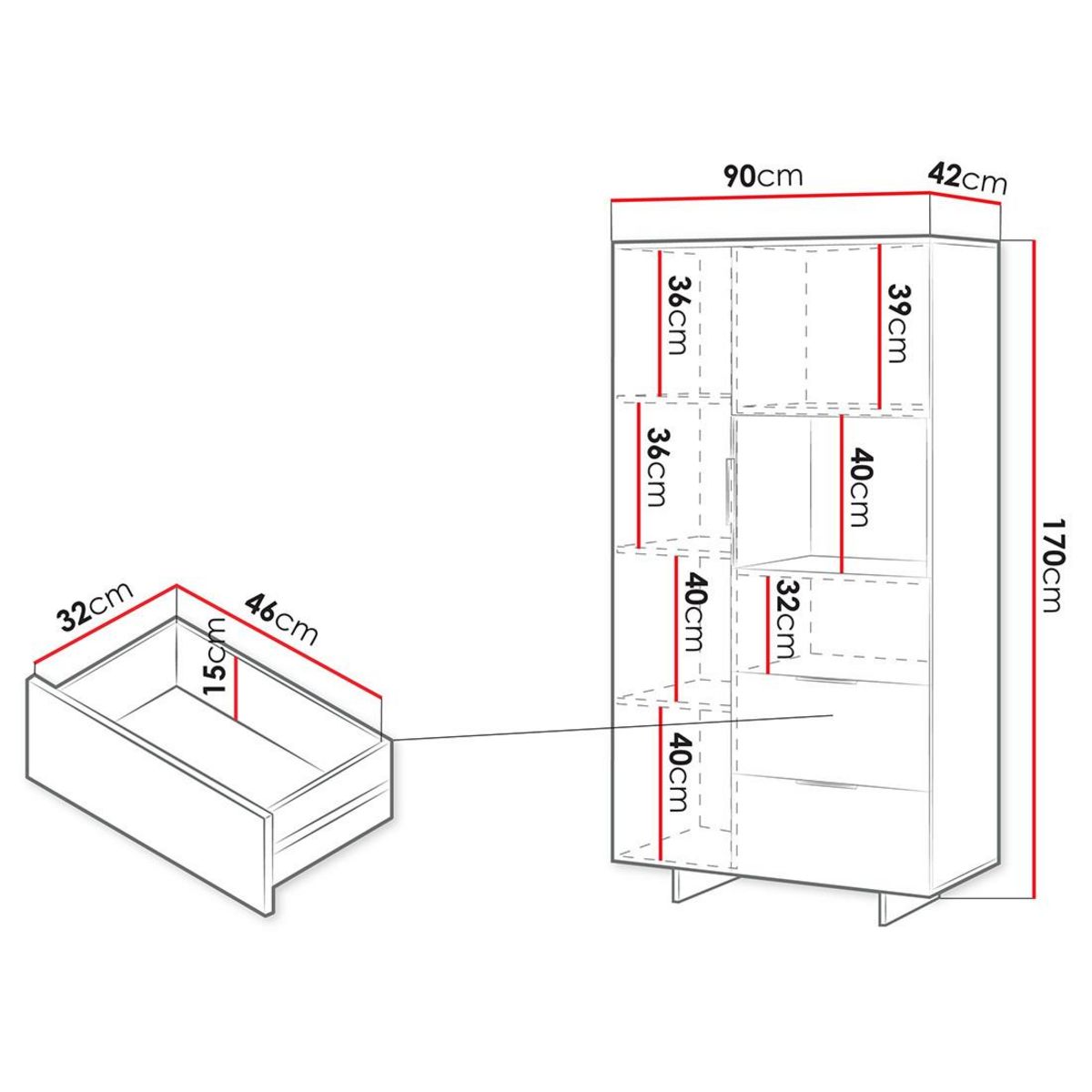 90cm
42cm
36cm
39cm
36cm
40cm
170cm
40cm
32cm
40cm
32cm
46cm
15cm