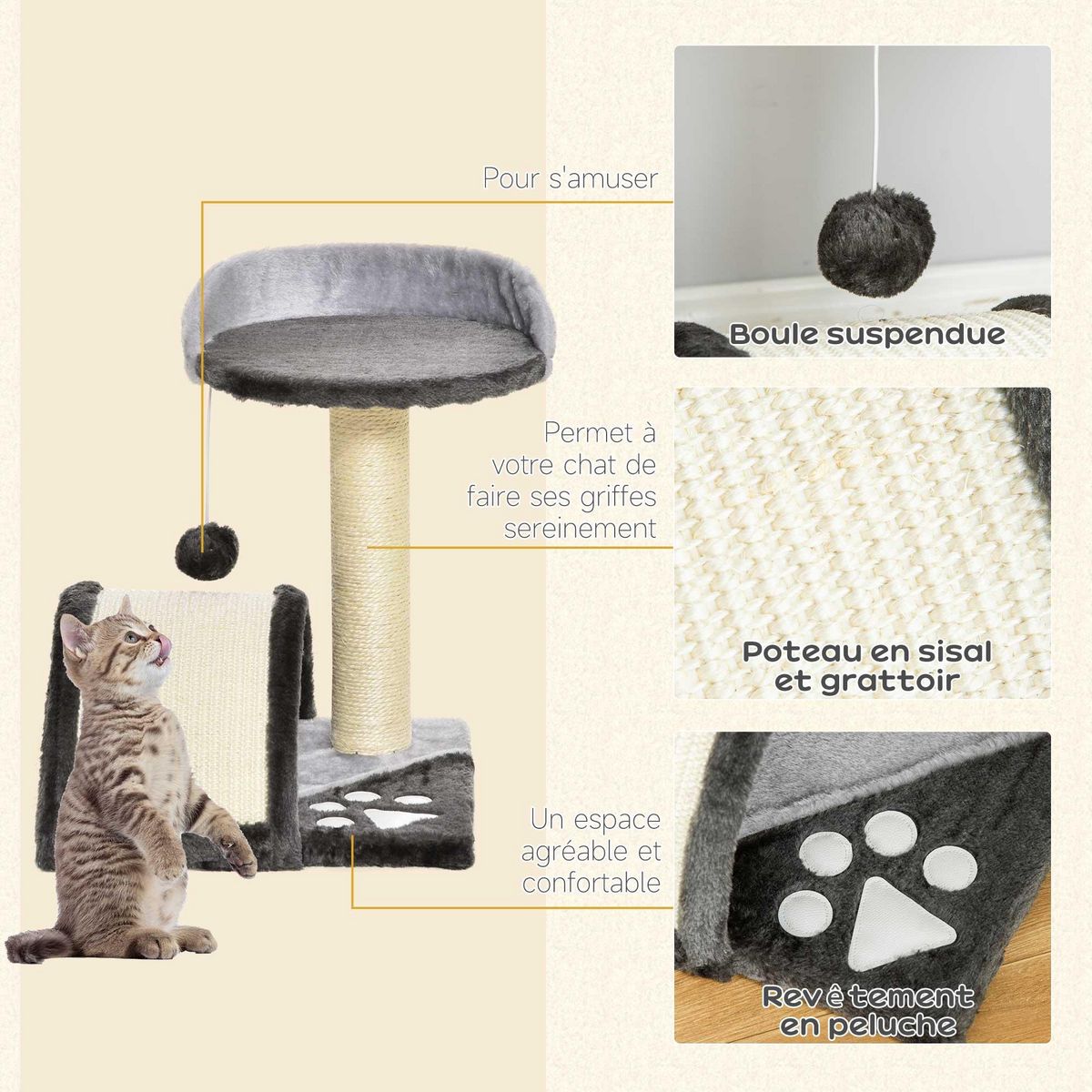 Pour s'amuser

Boule suspendue

Permet à votre chat de faire ses griffes sereinement

Poteau en sisal et grattoir

Un espace agréable et confortable

Revêtement en peluche