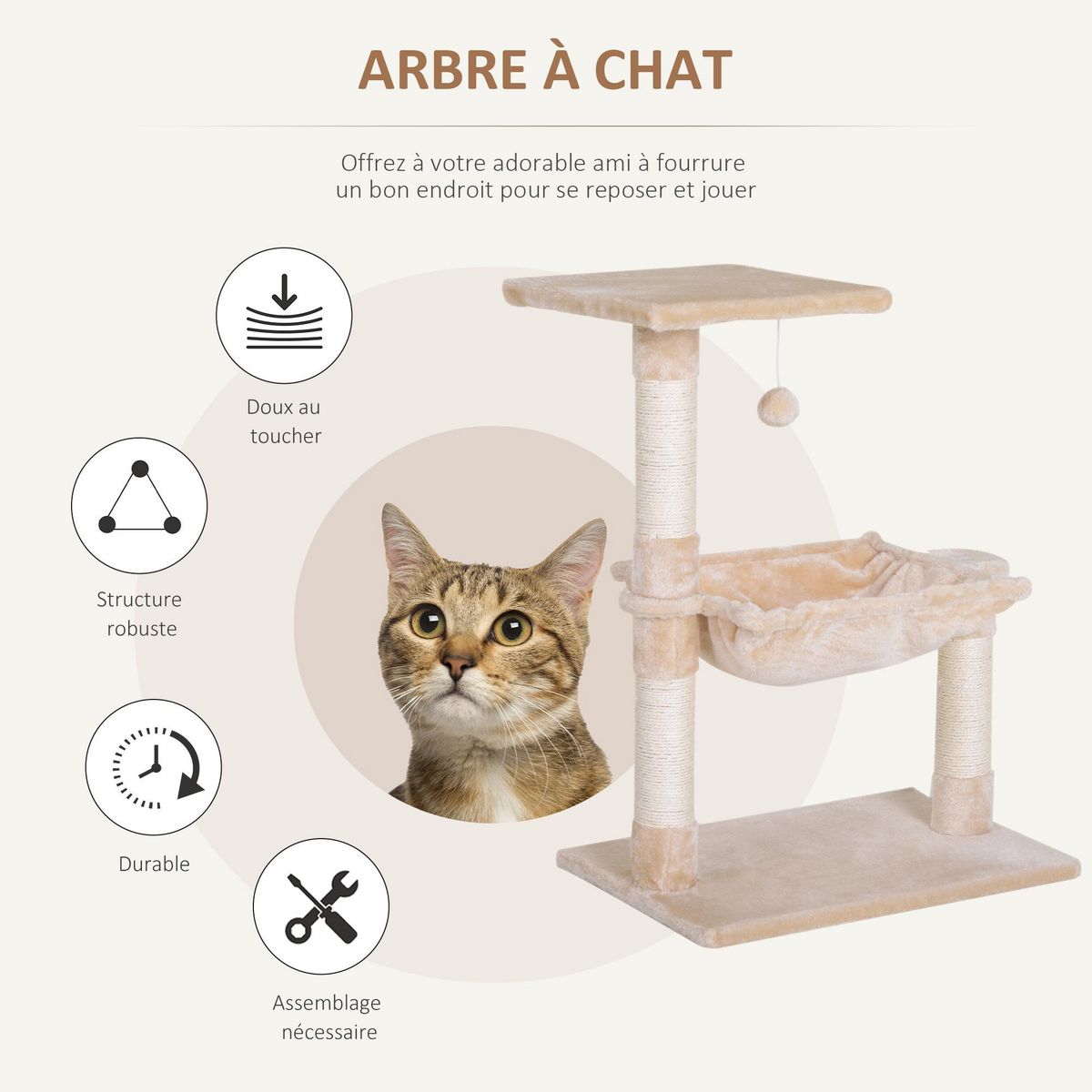 ARBRE À CHAT

Offrez à votre adorable ami à fourrure
un bon endroit pour se reposer et jouer

Doux au toucher

Structure robuste

Durable

Assemblage nécessaire