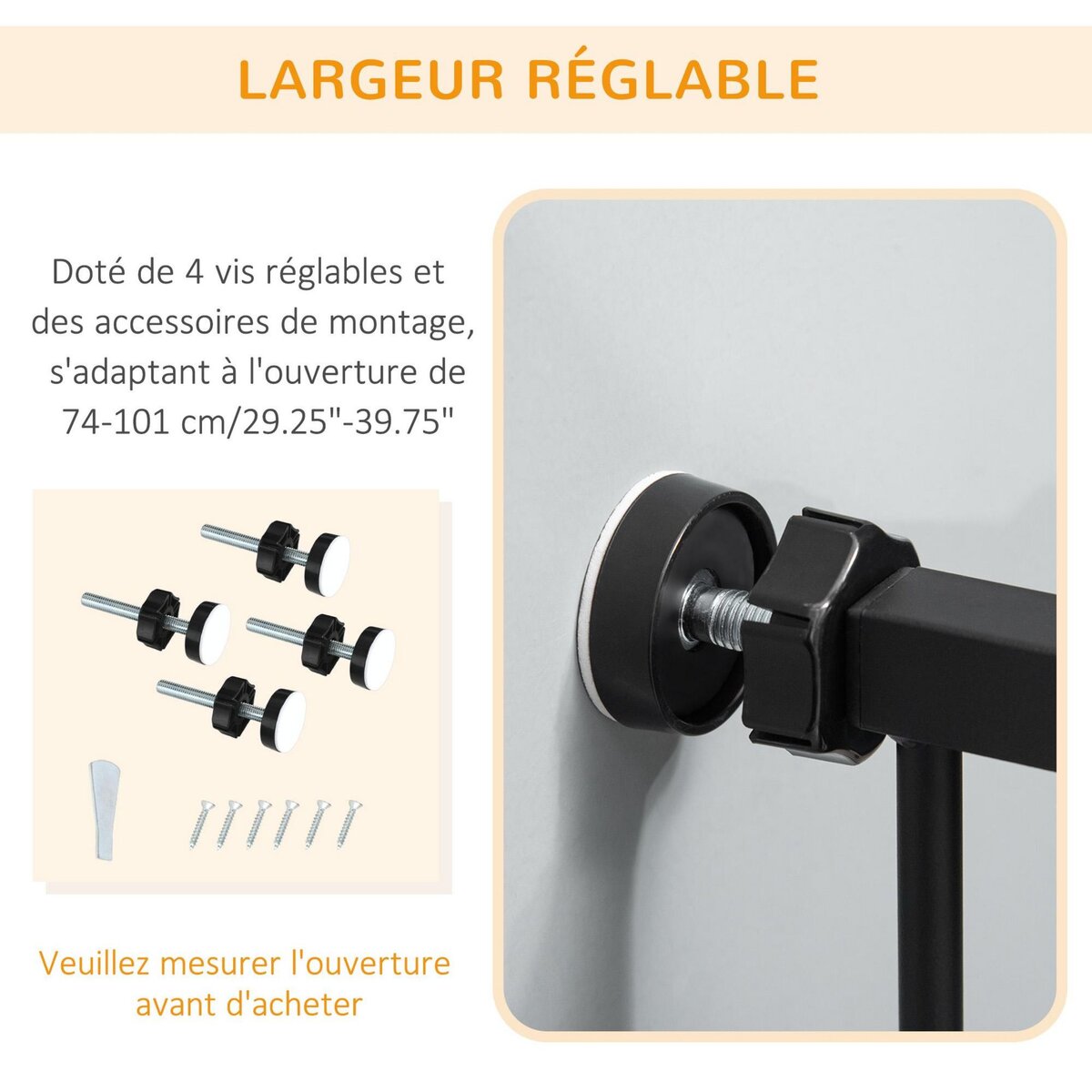 LARGEUR RÉGLABLE

Doté de 4 vis réglables et des accessoires de montage, s'adaptant à l'ouverture de 74-101 cm/29.25"-39.75"

Veuillez mesurer l'ouverture avant d'acheter