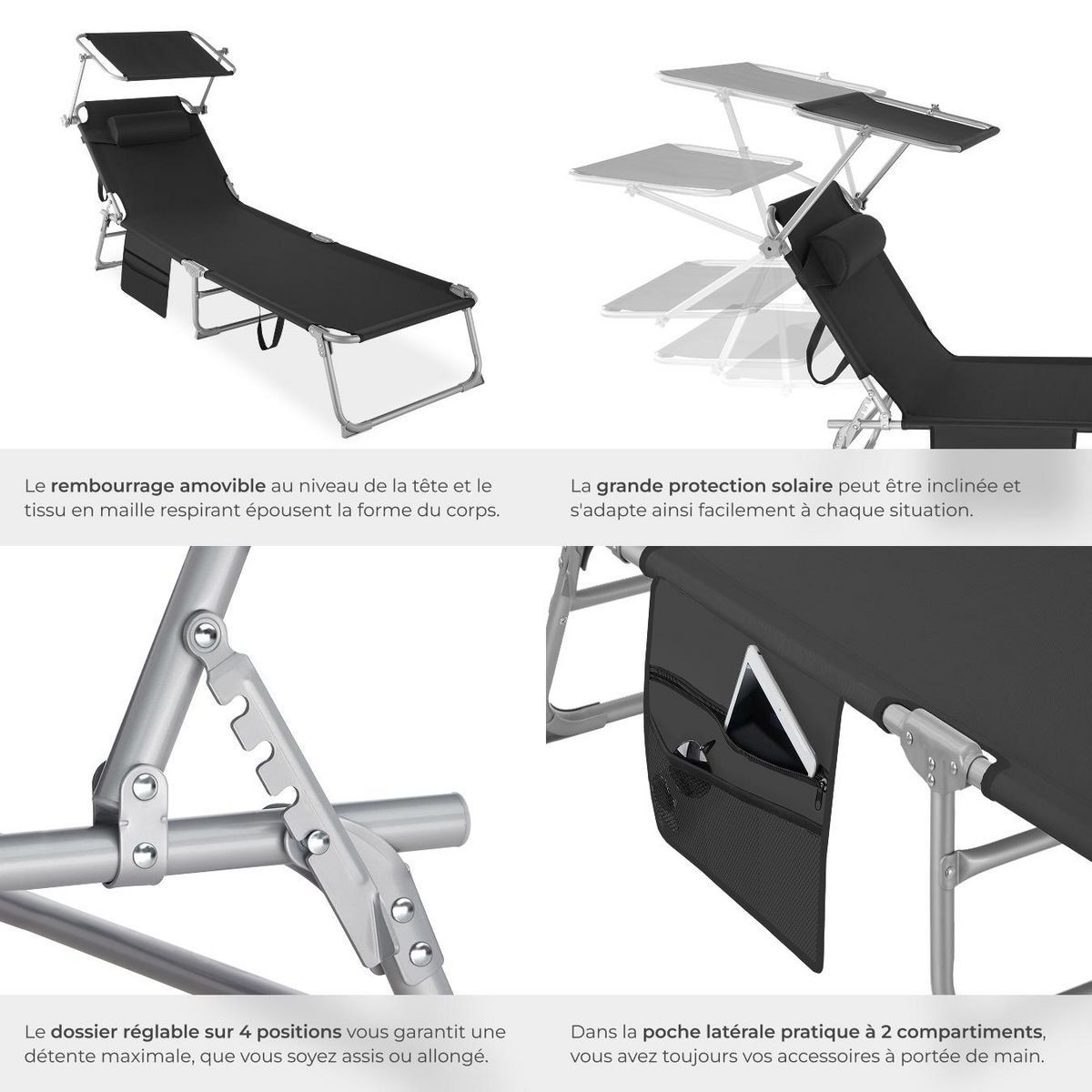 Le rembourrage amovible au niveau de la tête et le tissu en maille respirant épousent la forme du corps.

La grande protection solaire peut être inclinée et s'adapte ainsi facilement à chaque situation.

Le dossier réglable sur 4 positions vous garantit une détente maximale, que vous soyez assis ou allongé.

Dans la poche latérale pratique à 2 compartiments, vous avez toujours vos accessoires à portée de main.