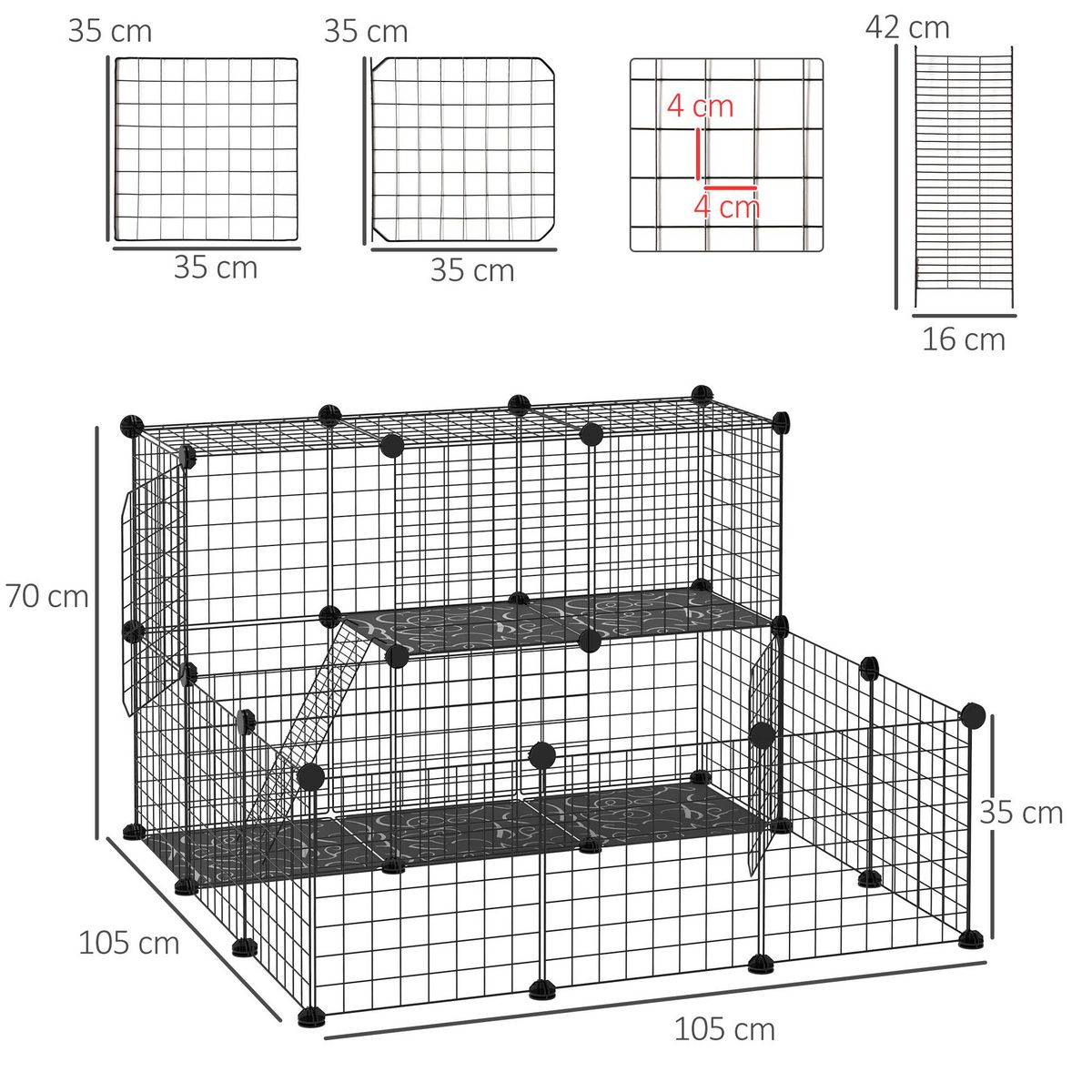 35 cm
35 cm
35 cm
35 cm
4 cm
4 cm
42 cm
16 cm
70 cm
35 cm
105 cm
105 cm