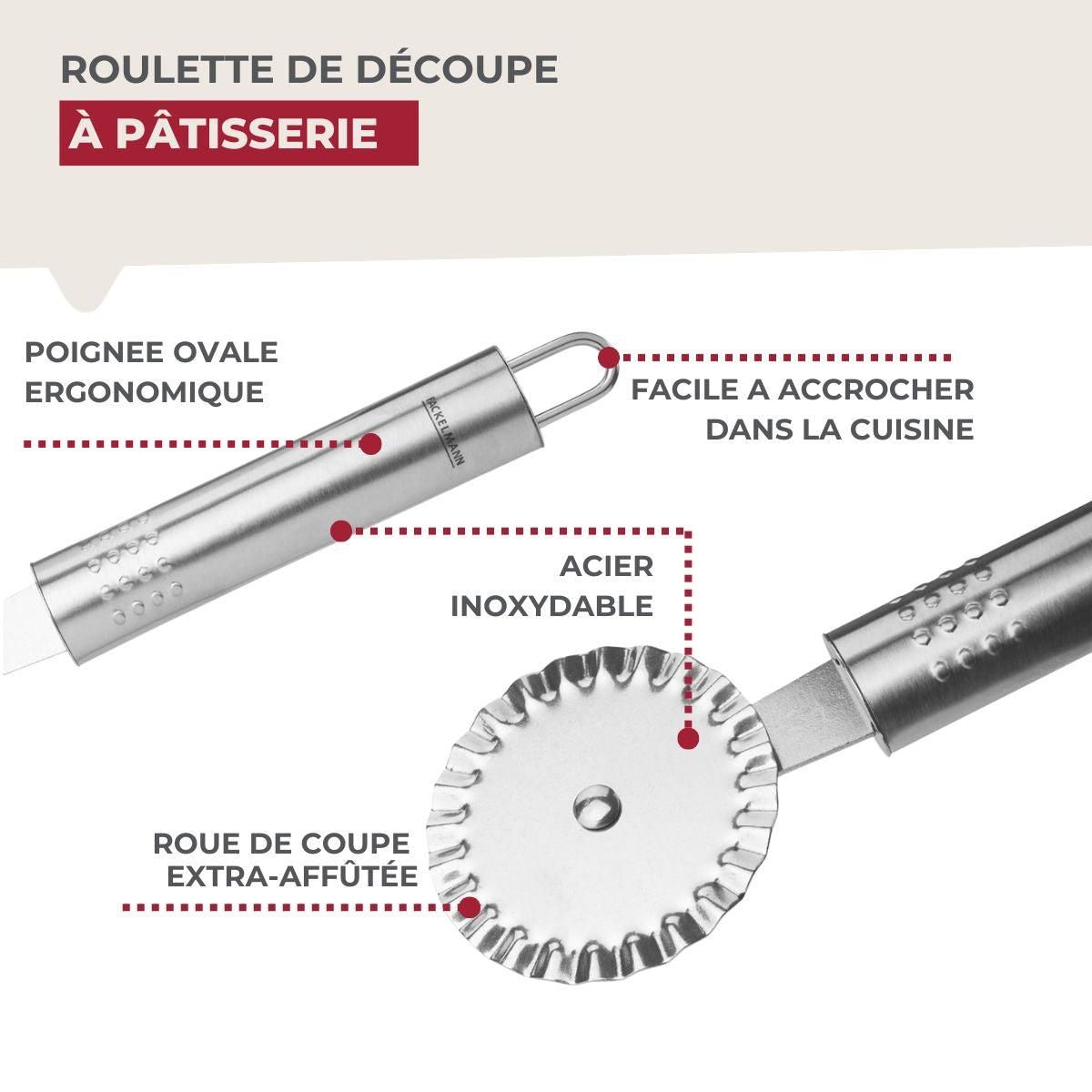 ROULETTE DE DÉCOUPE
À PÂTISSERIE

POIGNEE OVALE ERGONOMIQUE

FACKELMANN

FACILE A ACCROCHER DANS LA CUISINE

ACIER INOXYDABLE

ROUE DE COUPE EXTRA-AFFÛTÉE