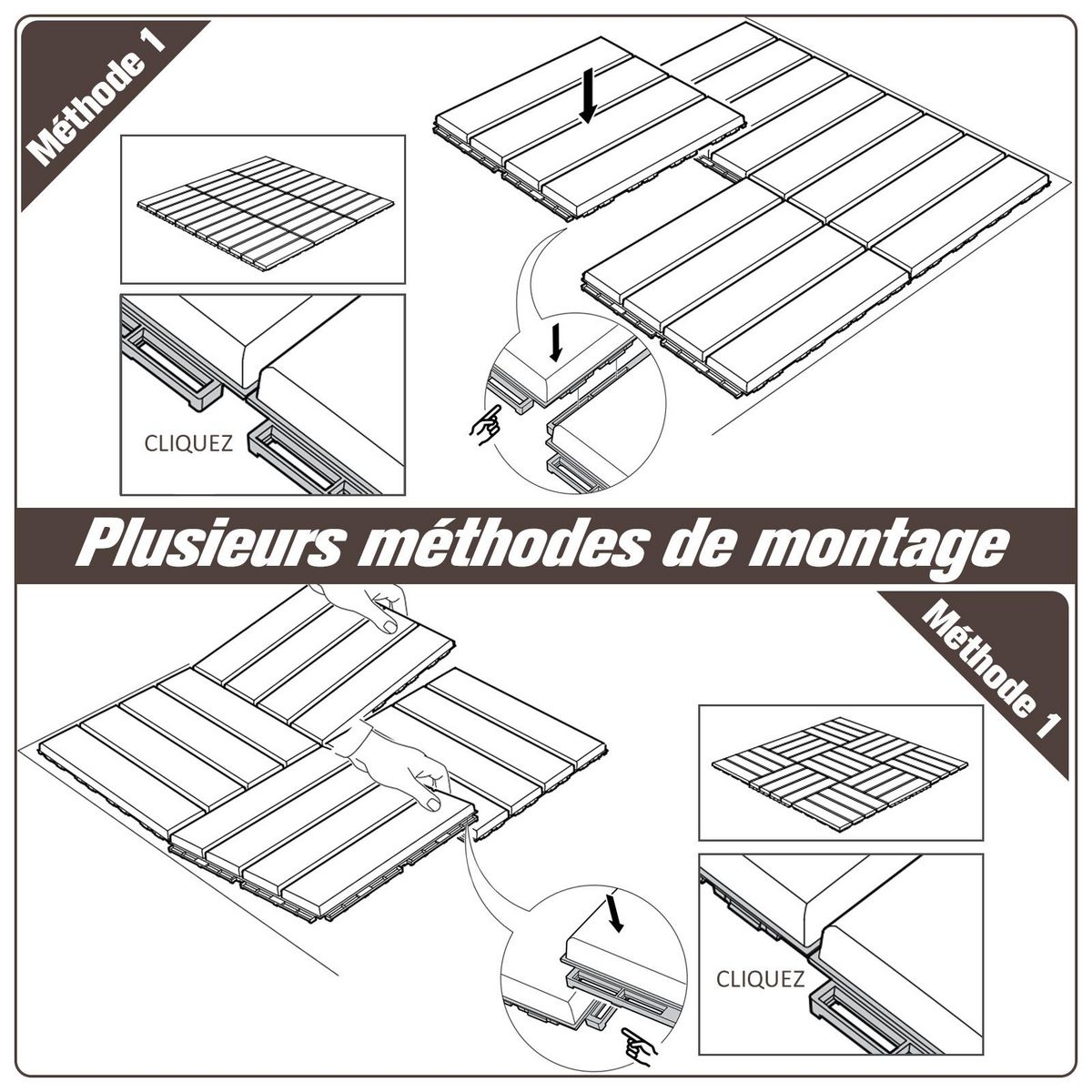 Méthode 1

CLIQUEZ

Plusieurs méthodes de montage

Méthode 1

CLIQUEZ