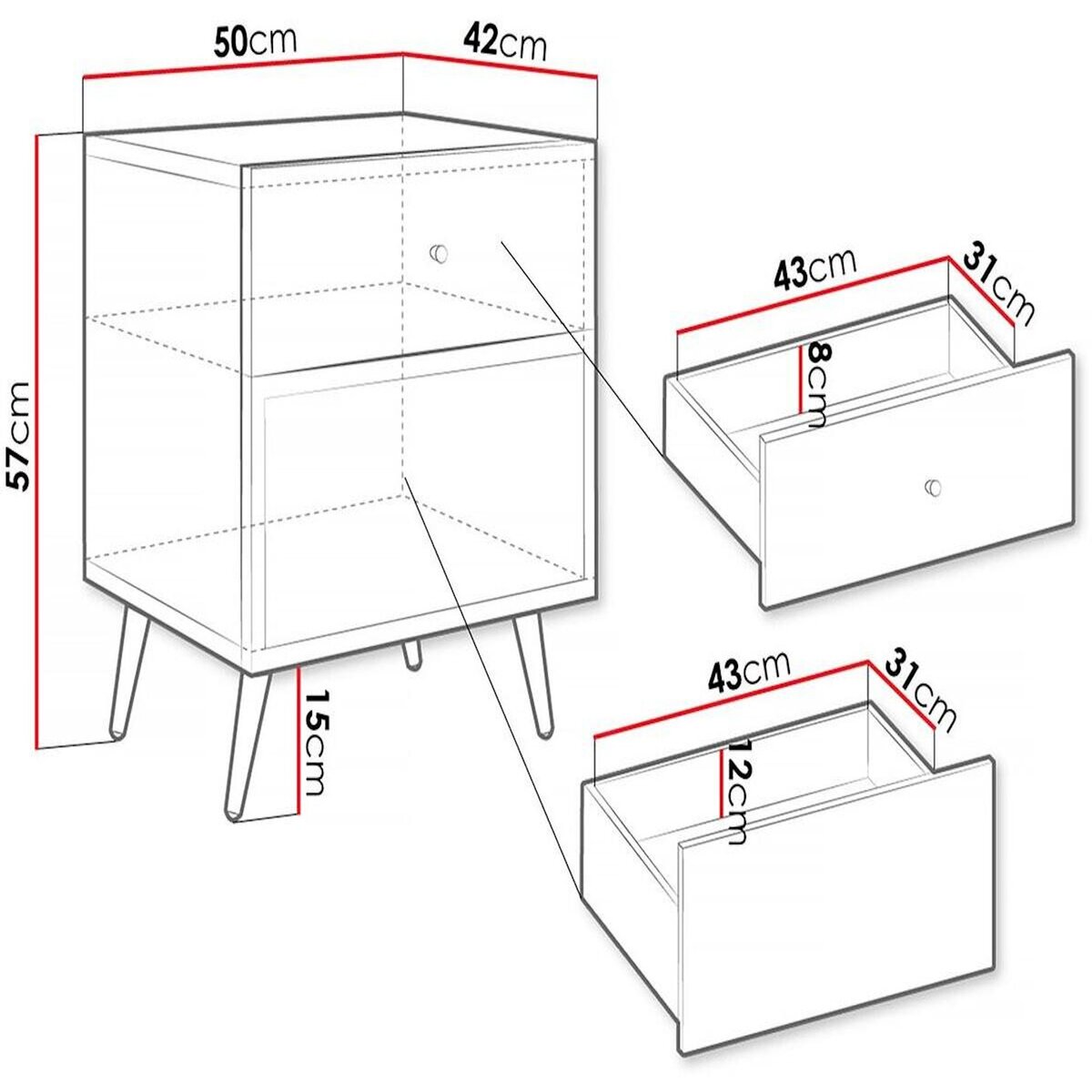 50cm
42cm
57cm
15cm
43cm
31cm
8cm
43cm
31cm
12cm