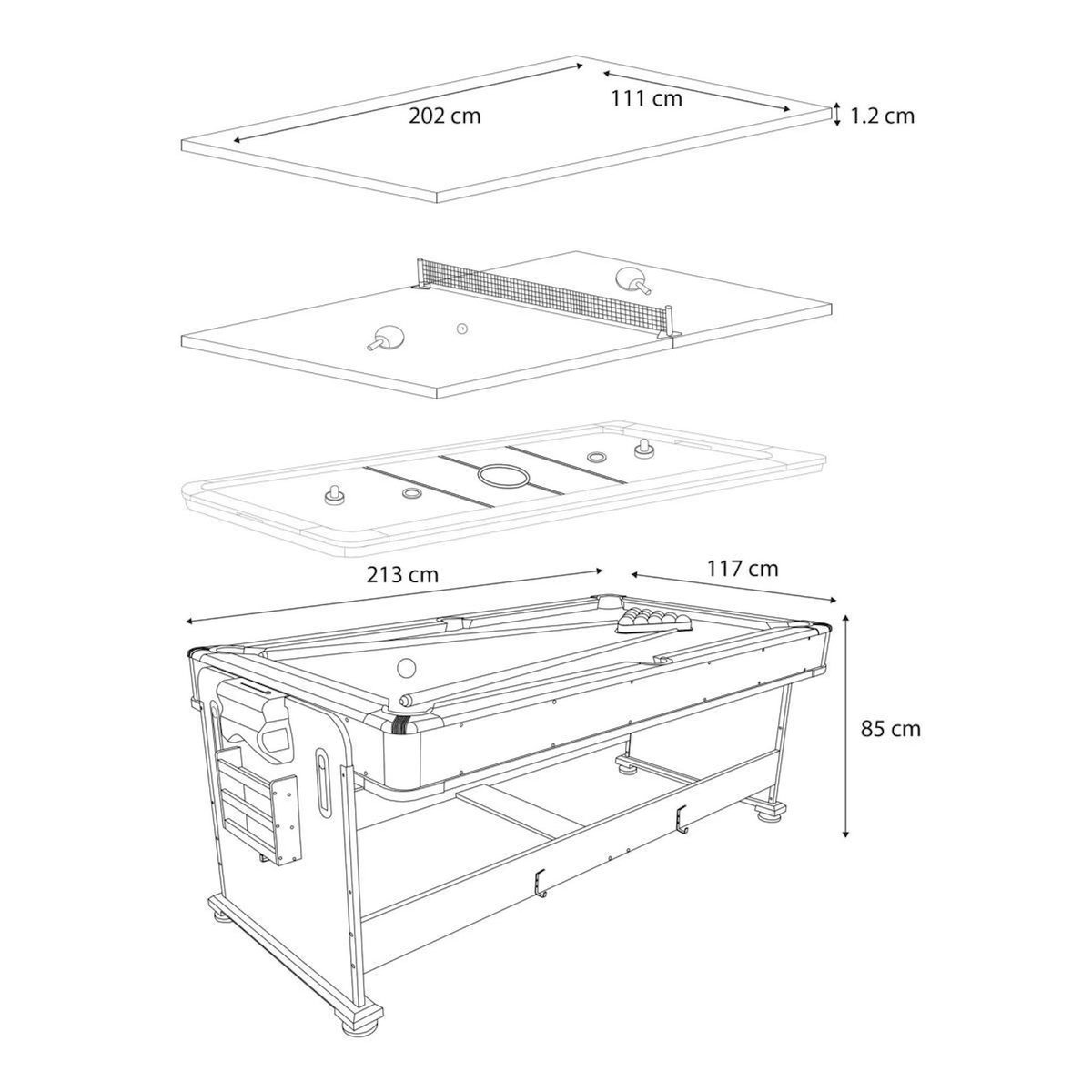 202 cm
111 cm
1.2 cm
213 cm
117 cm
85 cm