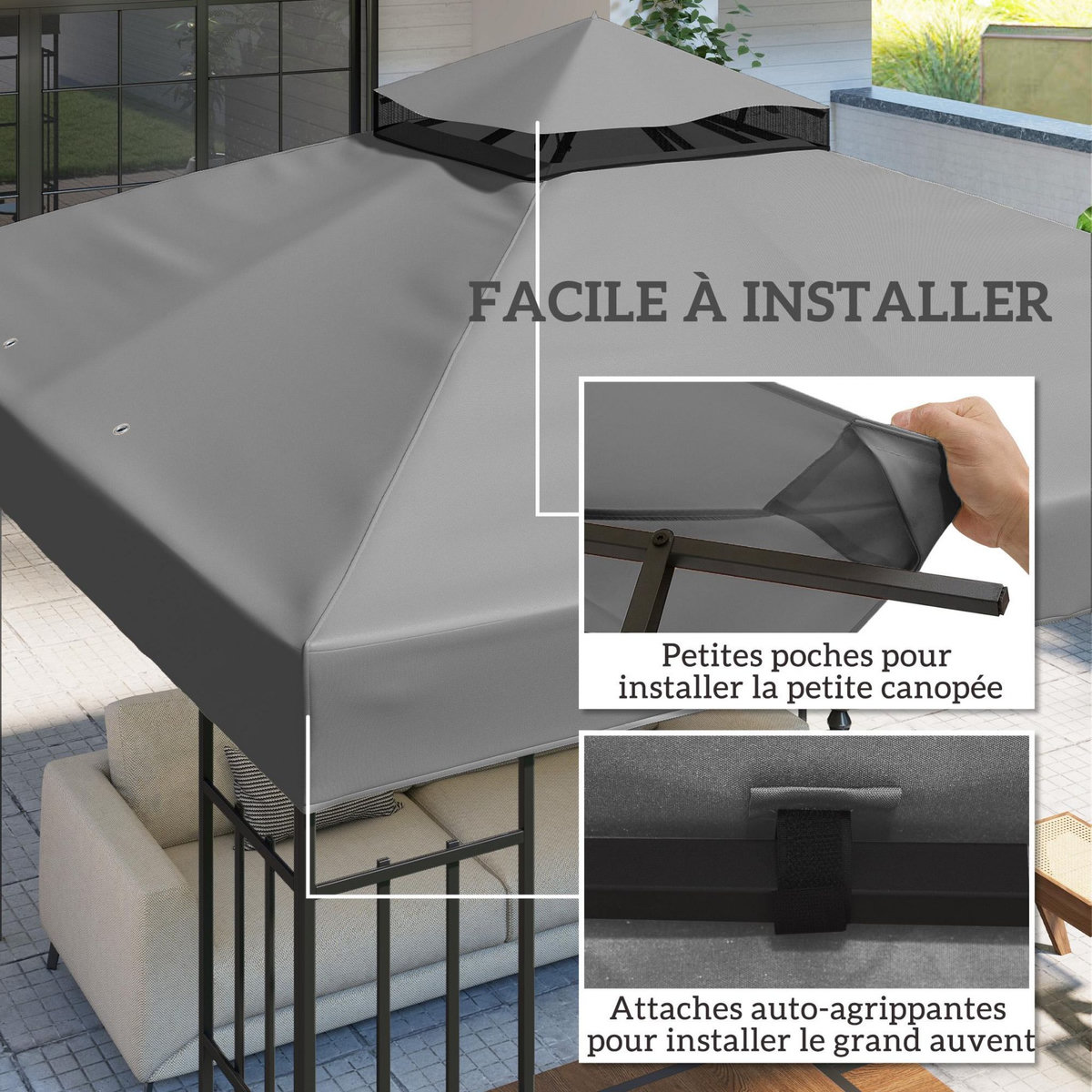 FACILE À INSTALLER

Petites poches pour installer la petite canopée

Attaches auto-agrippantes pour installer le grand auvent