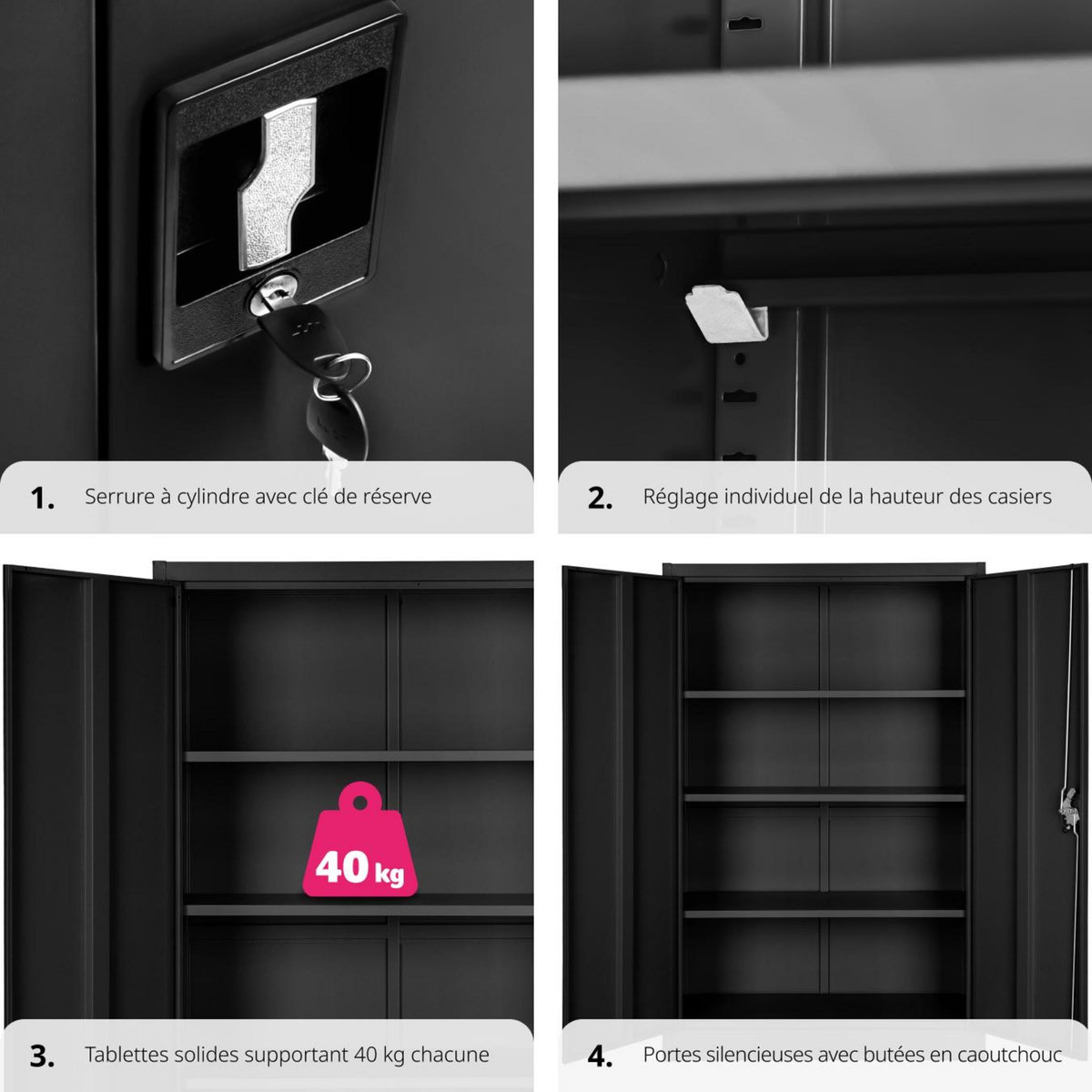 1. Serrure à cylindre avec clé de réserve

2. Réglage individuel de la hauteur des casiers

40 kg

3. Tablettes solides supportant 40 kg chacune

4. Portes silencieuses avec butées en caoutchouc