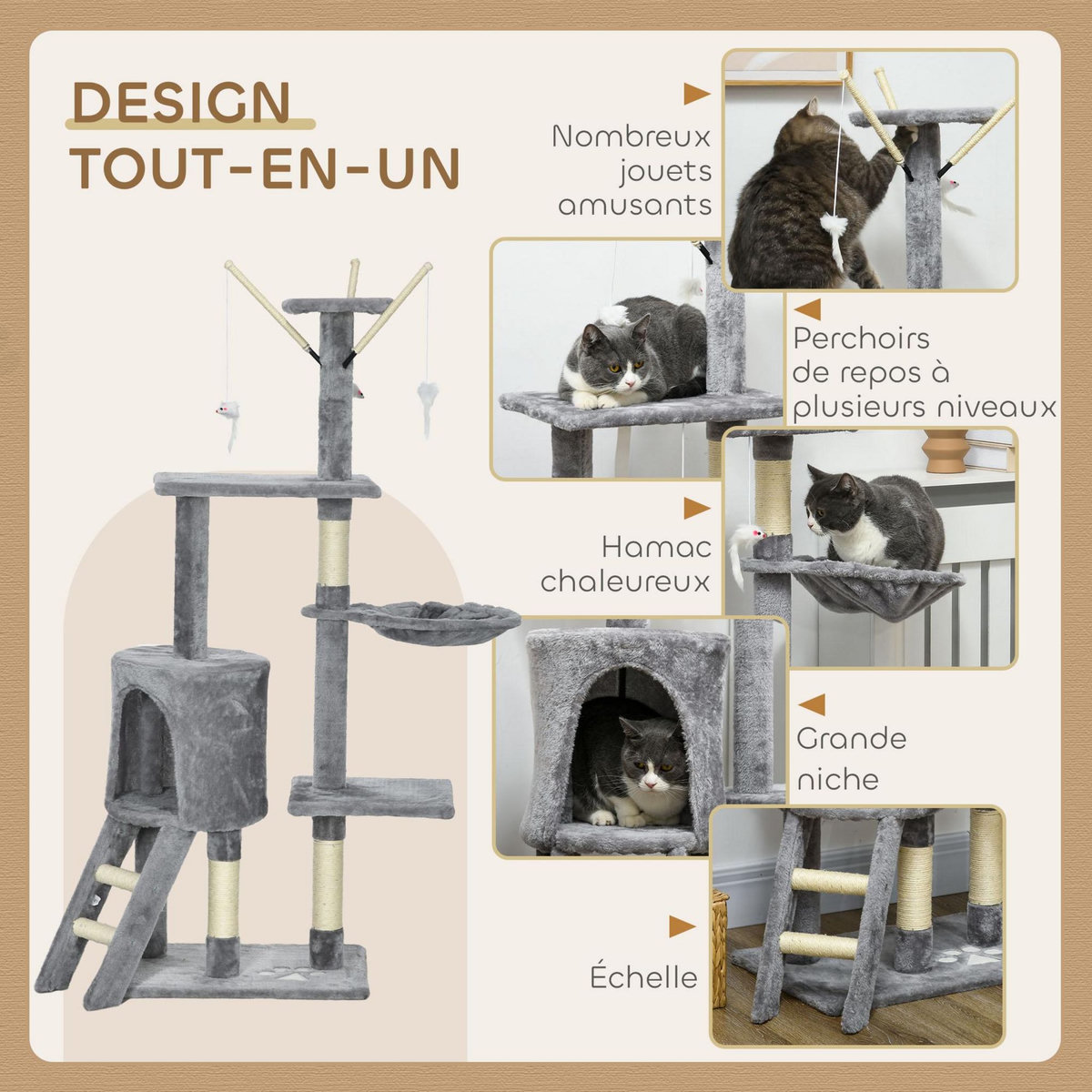 DESIGN TOUT-EN-UN

Nombreux jouets amusants

Perchoirs de repos à plusieurs niveaux

Hamac chaleureux

Grande niche

Échelle