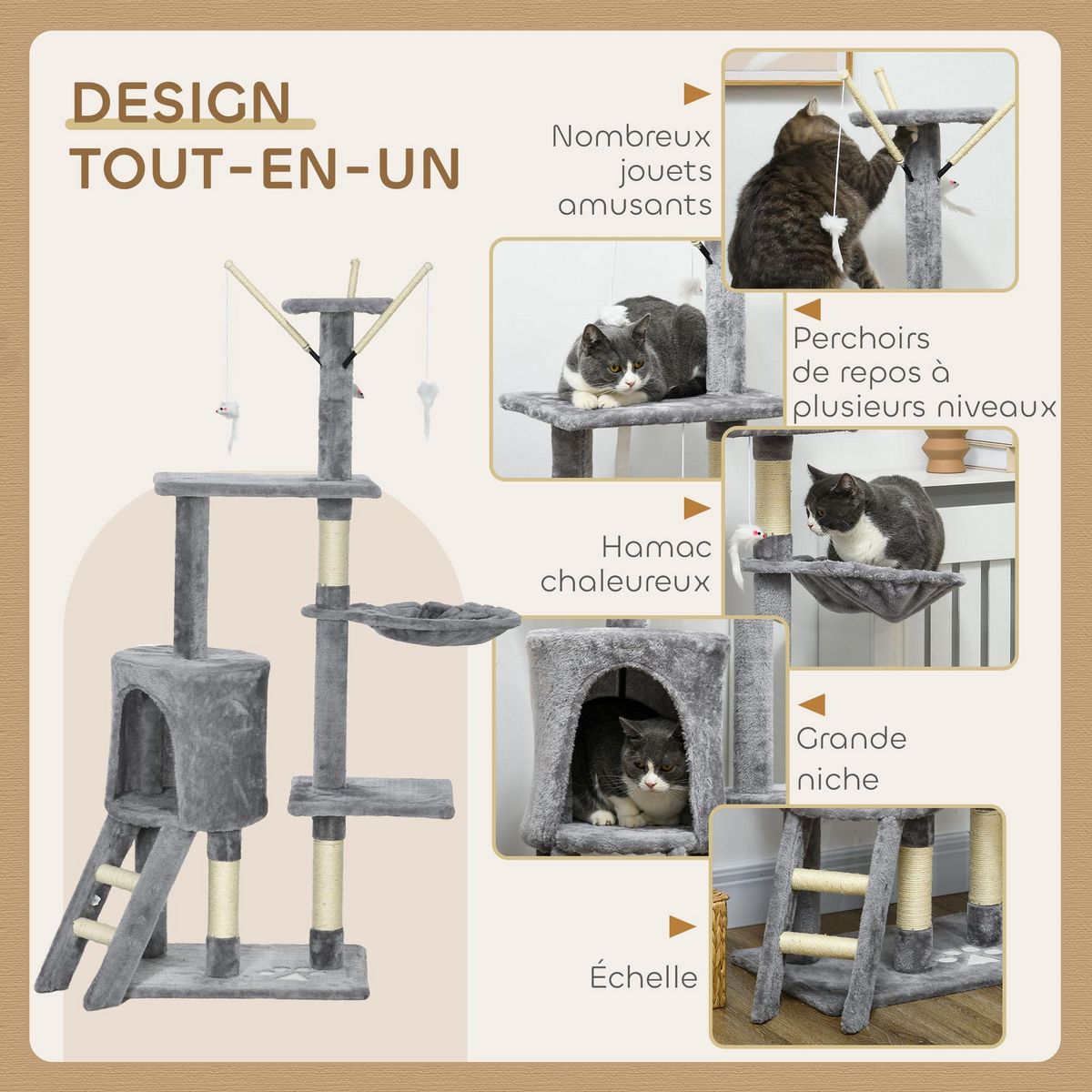 DESIGN
TOUT-EN-UN

Nombreux jouets amusants

Perchoirs de repos à plusieurs niveaux

Hamac chaleureux

Grande niche

Échelle