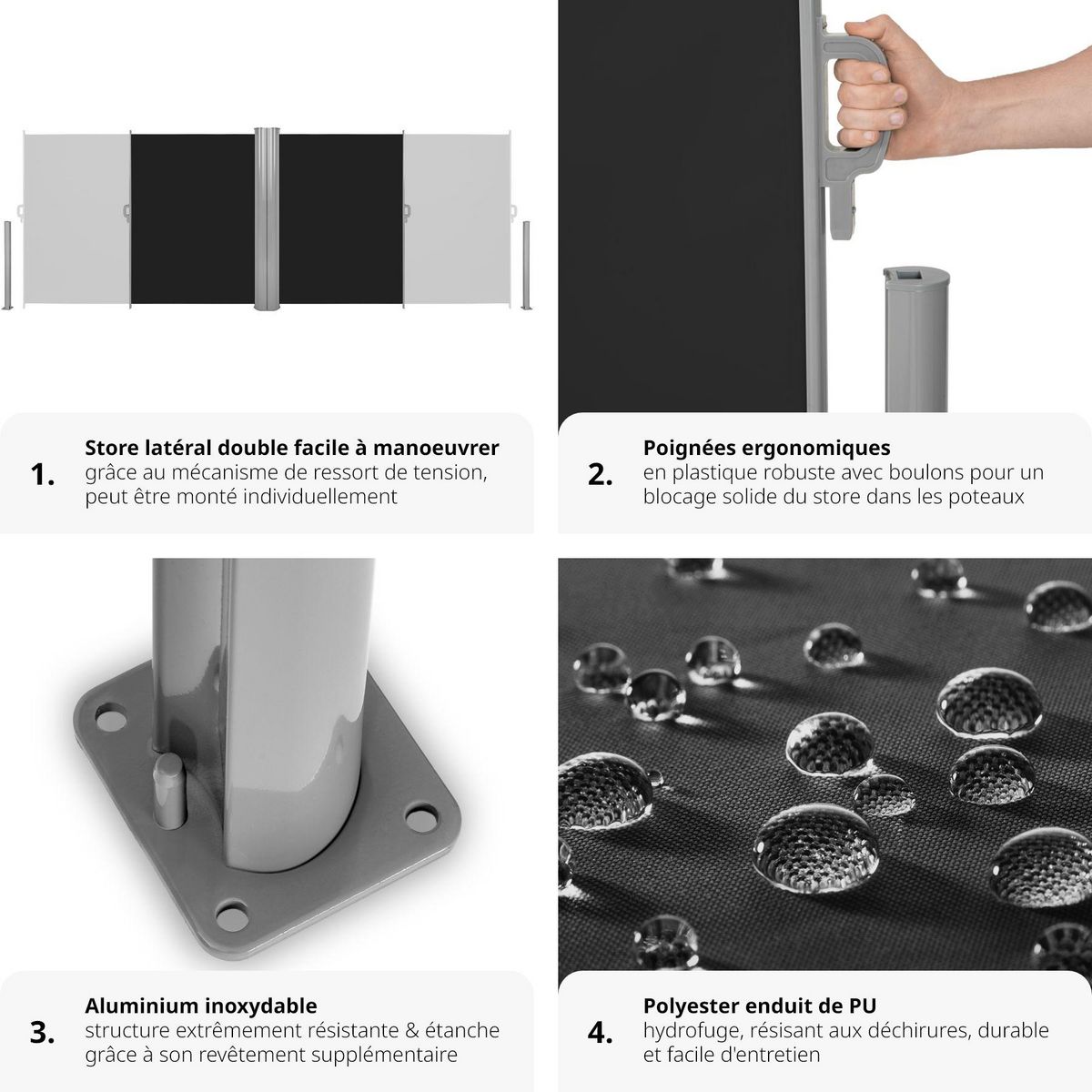 1.
Store latéral double facile à manoeuvrer
grâce au mécanisme de ressort de tension, peut être monté individuellement

2.
Poignées ergonomiques
en plastique robuste avec boulons pour un blocage solide du store dans les poteaux

3.
Aluminium inoxydable
structure extrêmement résistante & étanche grâce à son revêtement supplémentaire

4.
Polyester enduit de PU
hydrofuge, résisant aux déchirures, durable et facile d'entretien