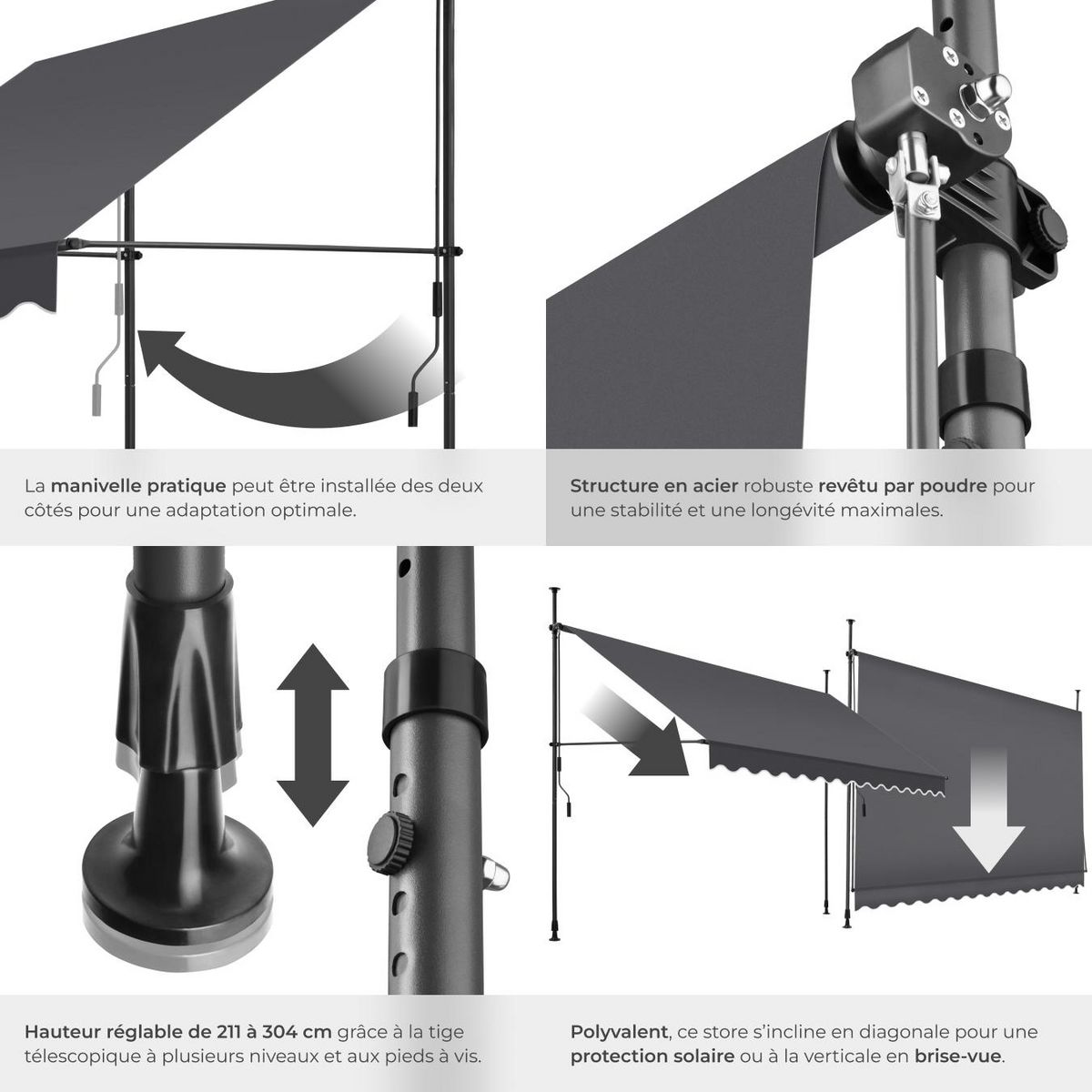 La manivelle pratique peut être installée des deux côtés pour une adaptation optimale.

Structure en acier robuste revêtu par poudre pour une stabilité et une longévité maximales.

Hauteur réglable de 211 à 304 cm grâce à la tige télescopique à plusieurs niveaux et aux pieds à vis.

Polyvalent, ce store s'incline en diagonale pour une protection solaire ou à la verticale en brise-vue.