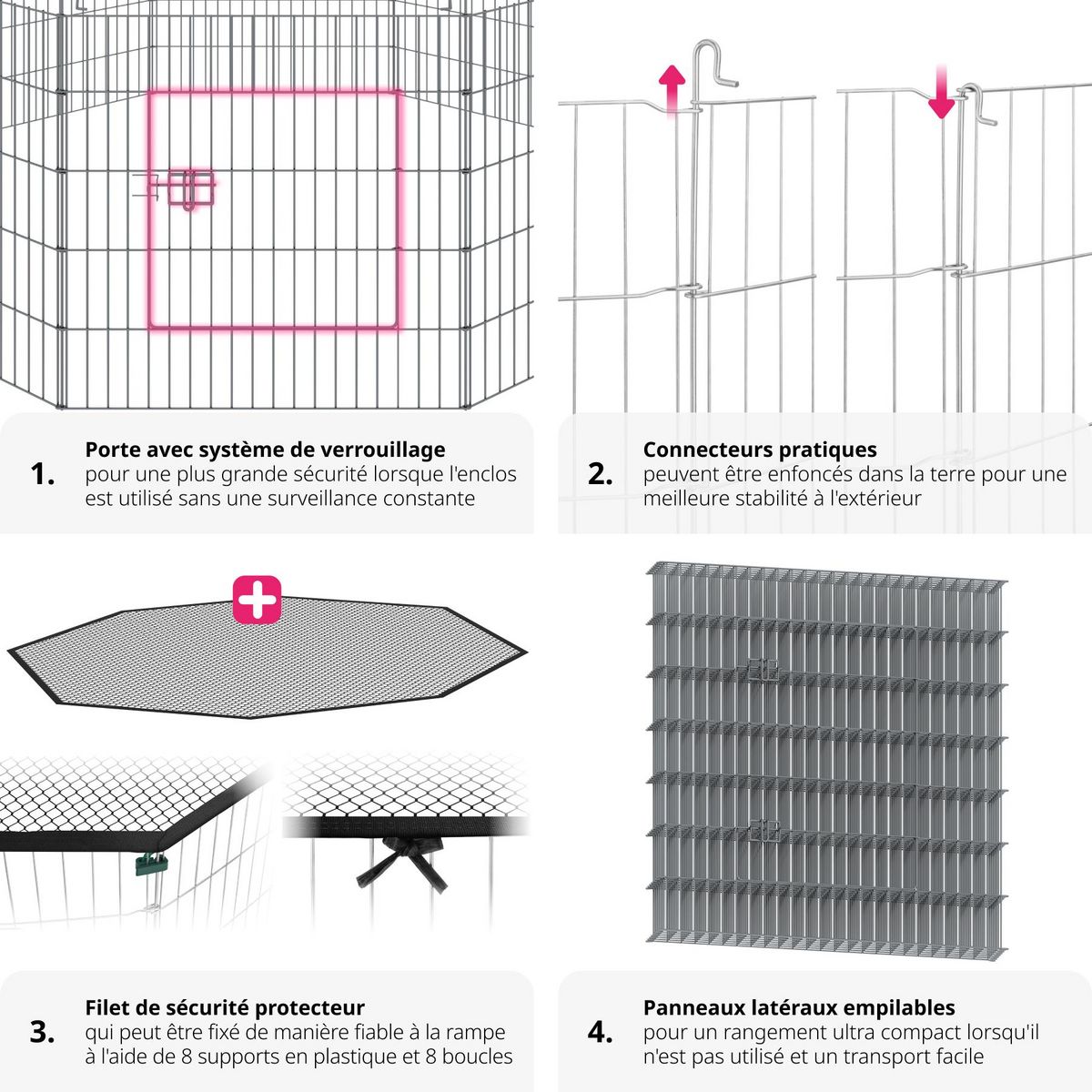 1. Porte avec système de verrouillage
pour une plus grande sécurité lorsque l'enclos est utilisé sans une surveillance constante

2. Connecteurs pratiques
peuvent être enfoncés dans la terre pour une meilleure stabilité à l'extérieur

3. Filet de sécurité protecteur
qui peut être fixé de manière fiable à la rampe à l'aide de 8 supports en plastique et 8 boucles

4. Panneaux latéraux empilables
pour un rangement ultra compact lorsqu'il n'est pas utilisé et un transport facile