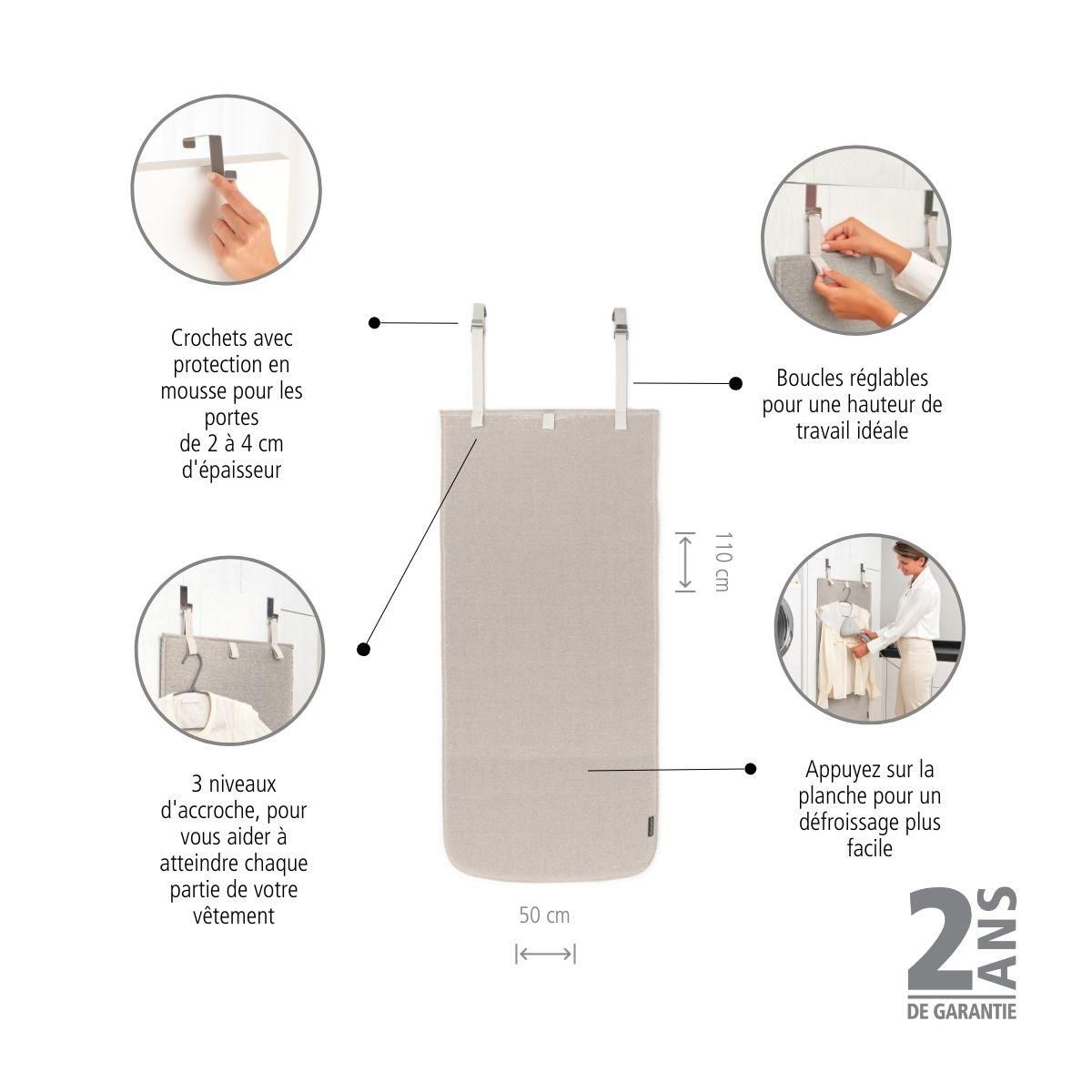 Crochets avec protection en mousse pour les portes de 2 à 4 cm d'épaisseur

Boucles réglables pour une hauteur de travail idéale

110 cm

3 niveaux d'accroche, pour vous aider à atteindre chaque partie de votre vêtement

Appuyez sur la planche pour un défroissage plus facile

50 cm

2 ANS DE GARANTIE