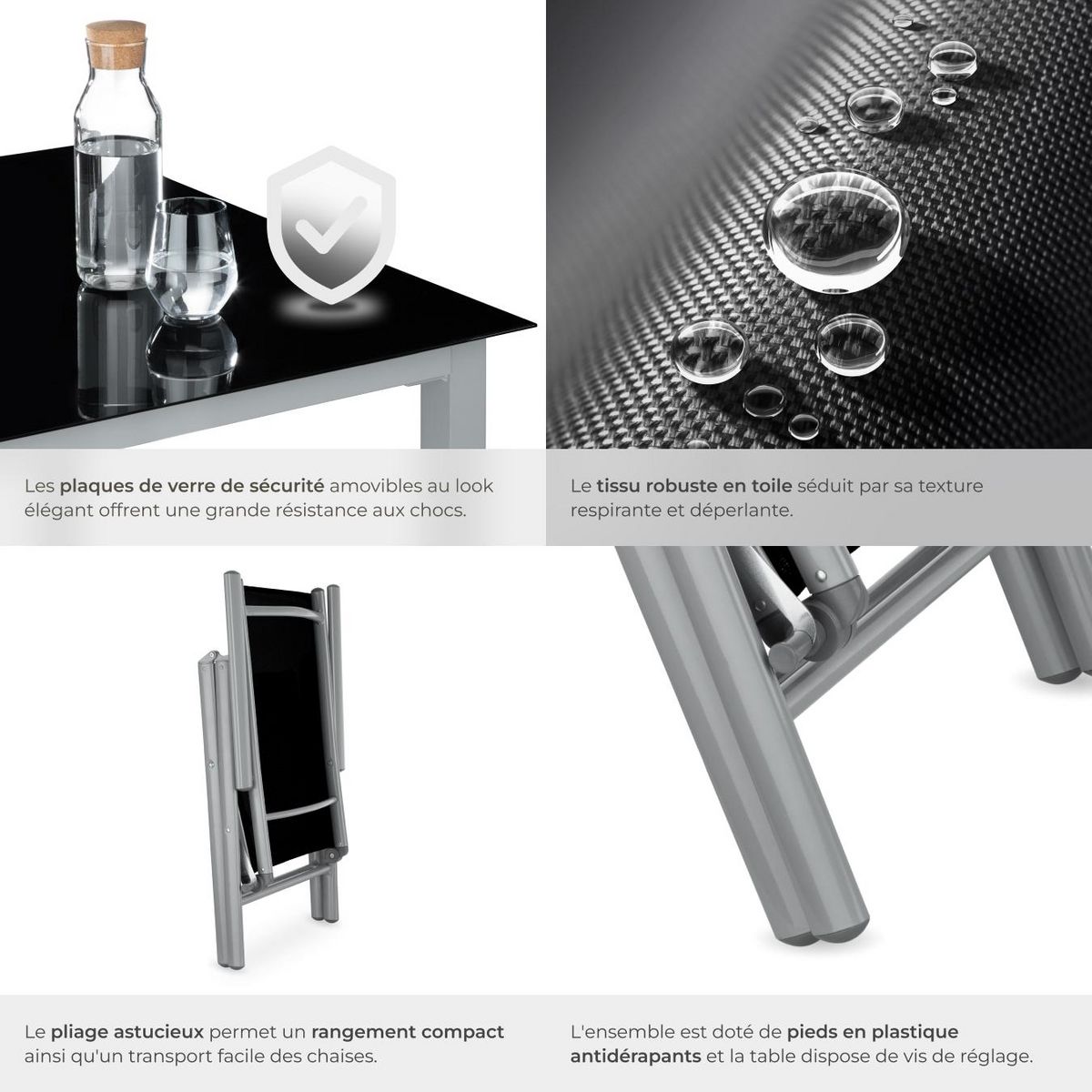 Les plaques de verre de sécurité amovibles au look élégant offrent une grande résistance aux chocs.

Le tissu robuste en toile séduit par sa texture respirante et déperlante.

Le pliage astucieux permet un rangement compact ainsi qu'un transport facile des chaises.

L'ensemble est doté de pieds en plastique antidérapants et la table dispose de vis de réglage.