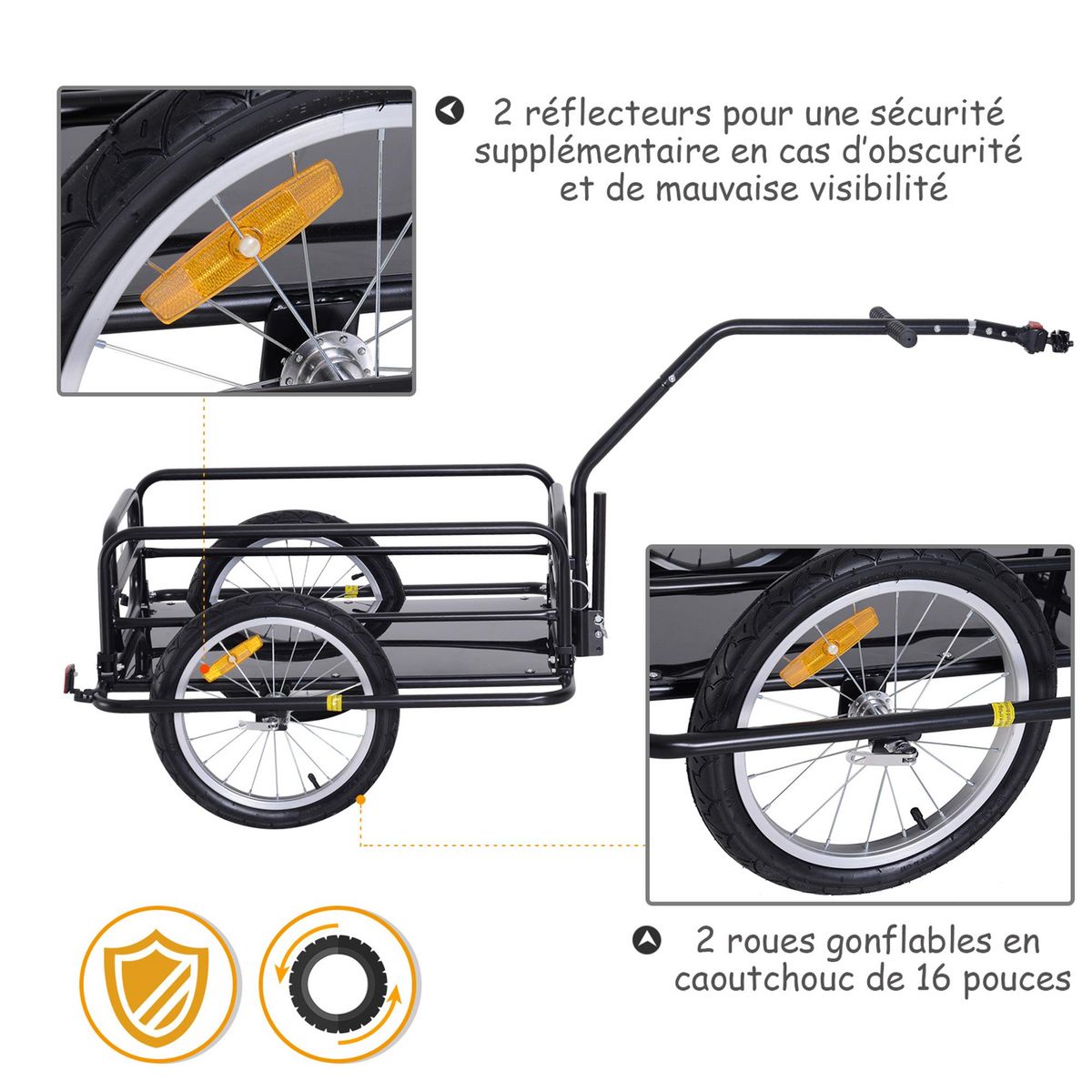 2 réflecteurs pour une sécurité supplémentaire en cas d'obscurité et de mauvaise visibilité

2 roues gonflables en caoutchouc de 16 pouces