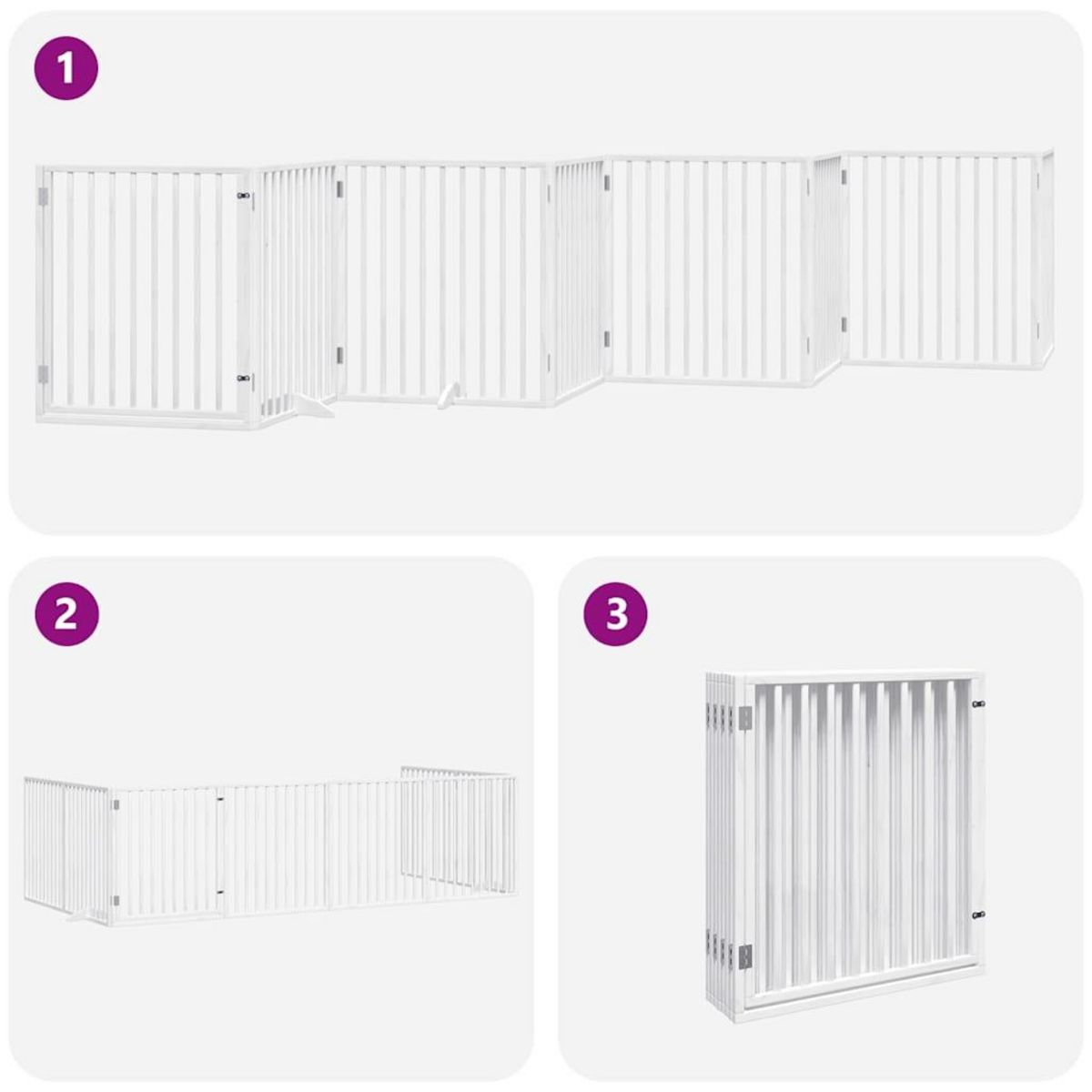 1

2

3