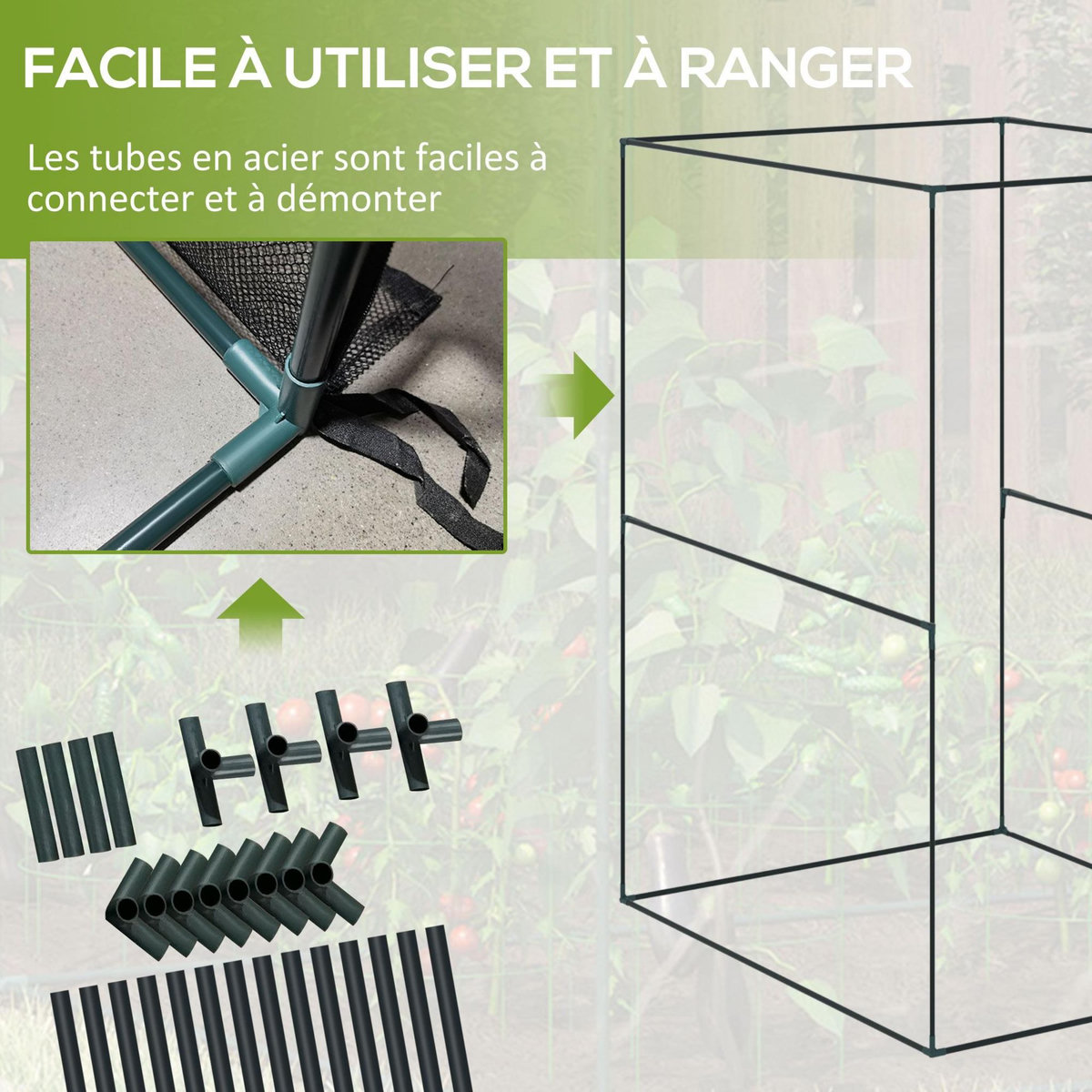 FACILE À UTILISER ET À RANGER

Les tubes en acier sont faciles à connecter et à démonter