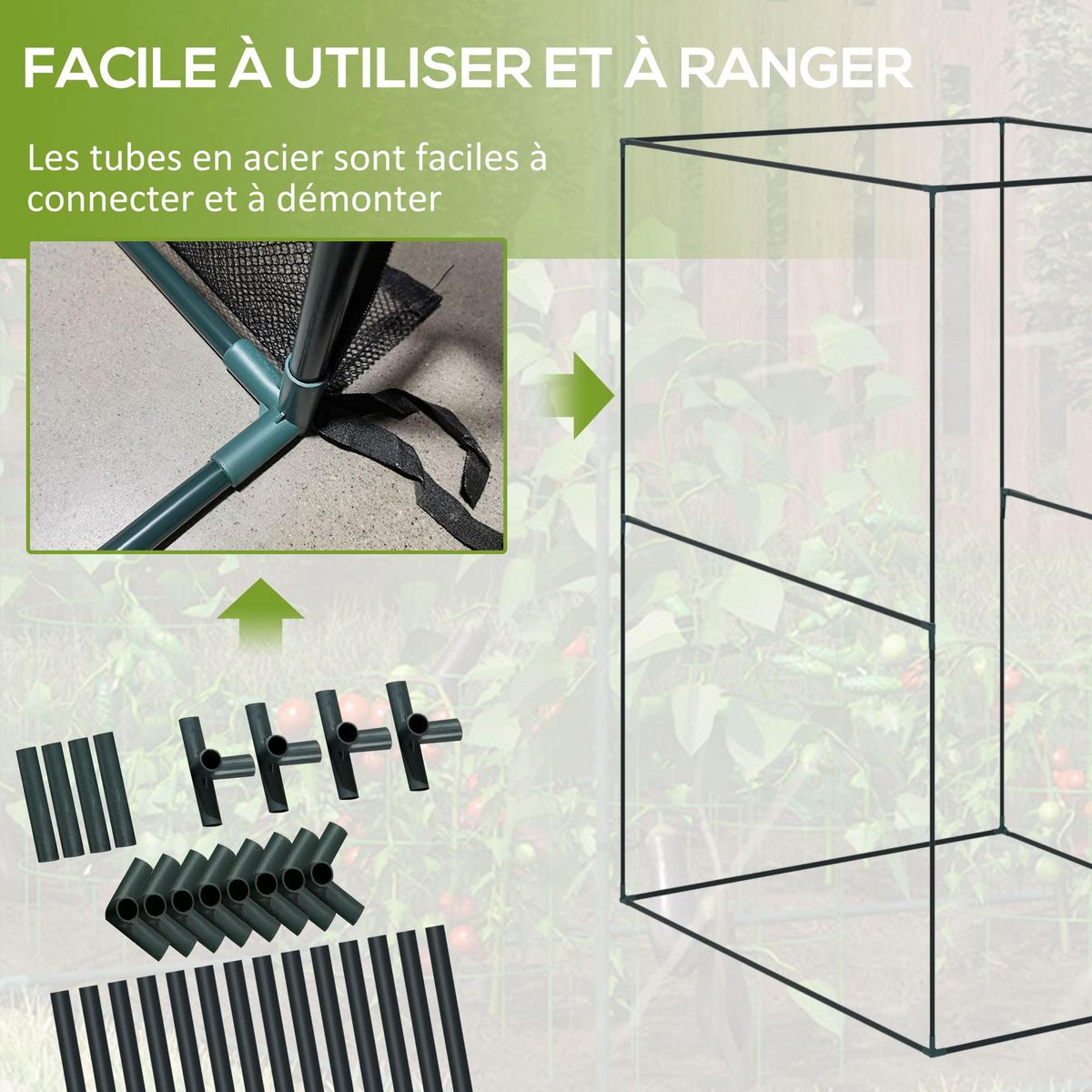 FACILE À UTILISER ET À RANGER

Les tubes en acier sont faciles à connecter et à démonter