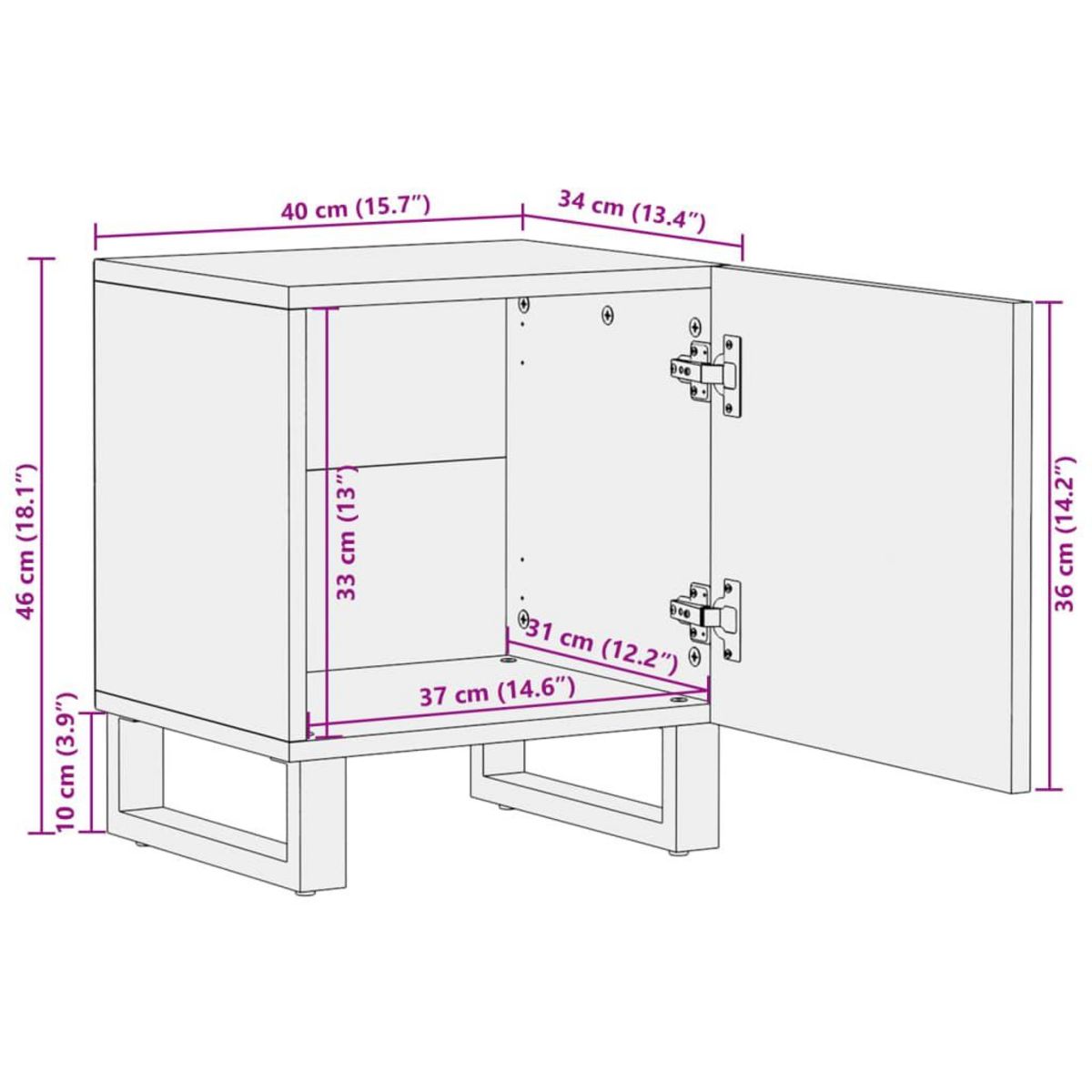 40 cm (15.7″)
34 cm (13.4″)
46 cm (18.1″)
33 cm (13″)
36 cm (14.2″)
31 cm (12.2″)
37 cm (14.6″)
10 cm (3.9″)