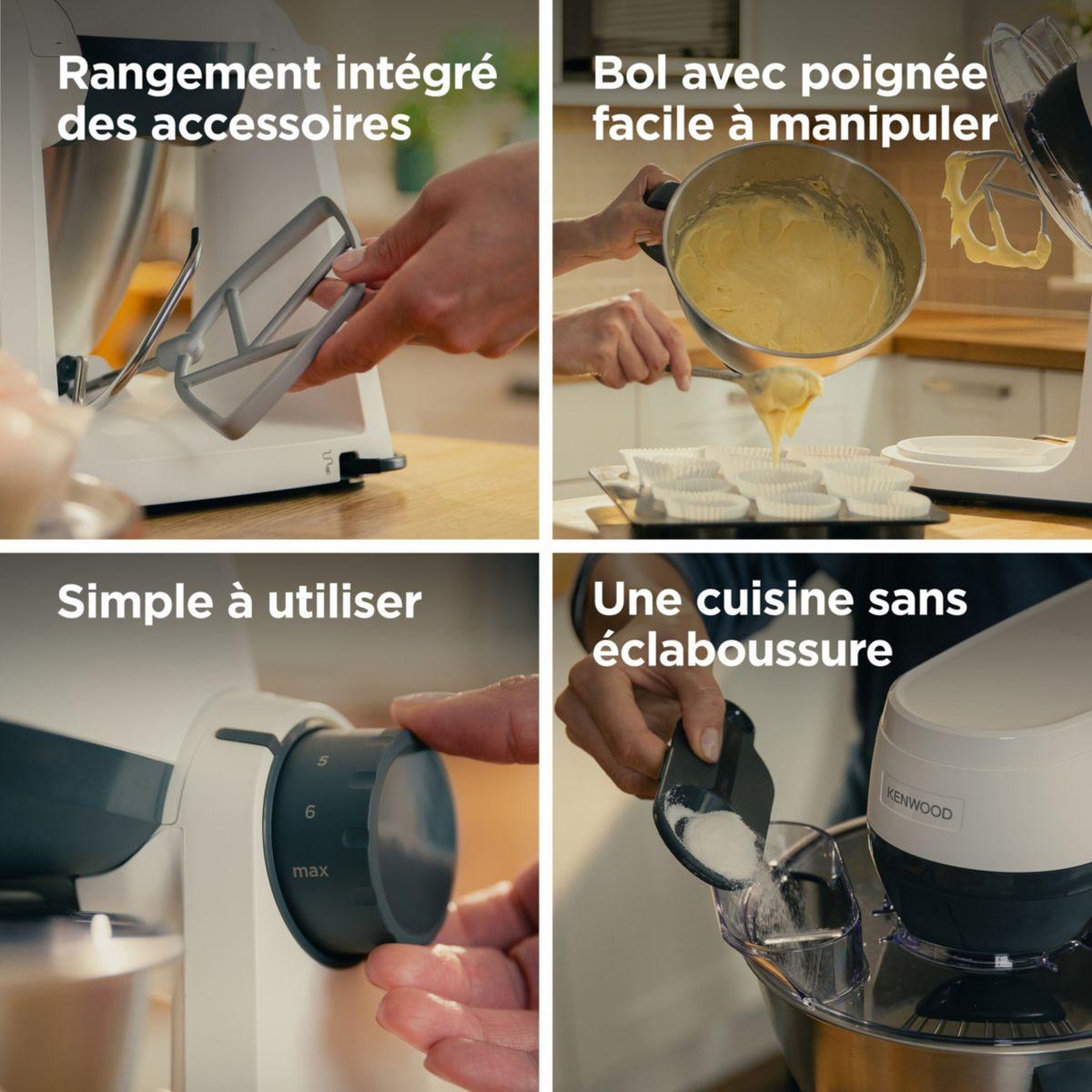 Rangement intégré des accessoires

Bol avec poignée facile à manipuler

Simple à utiliser

5

6

max

Une cuisine sans éclaboussure

KENWOOD