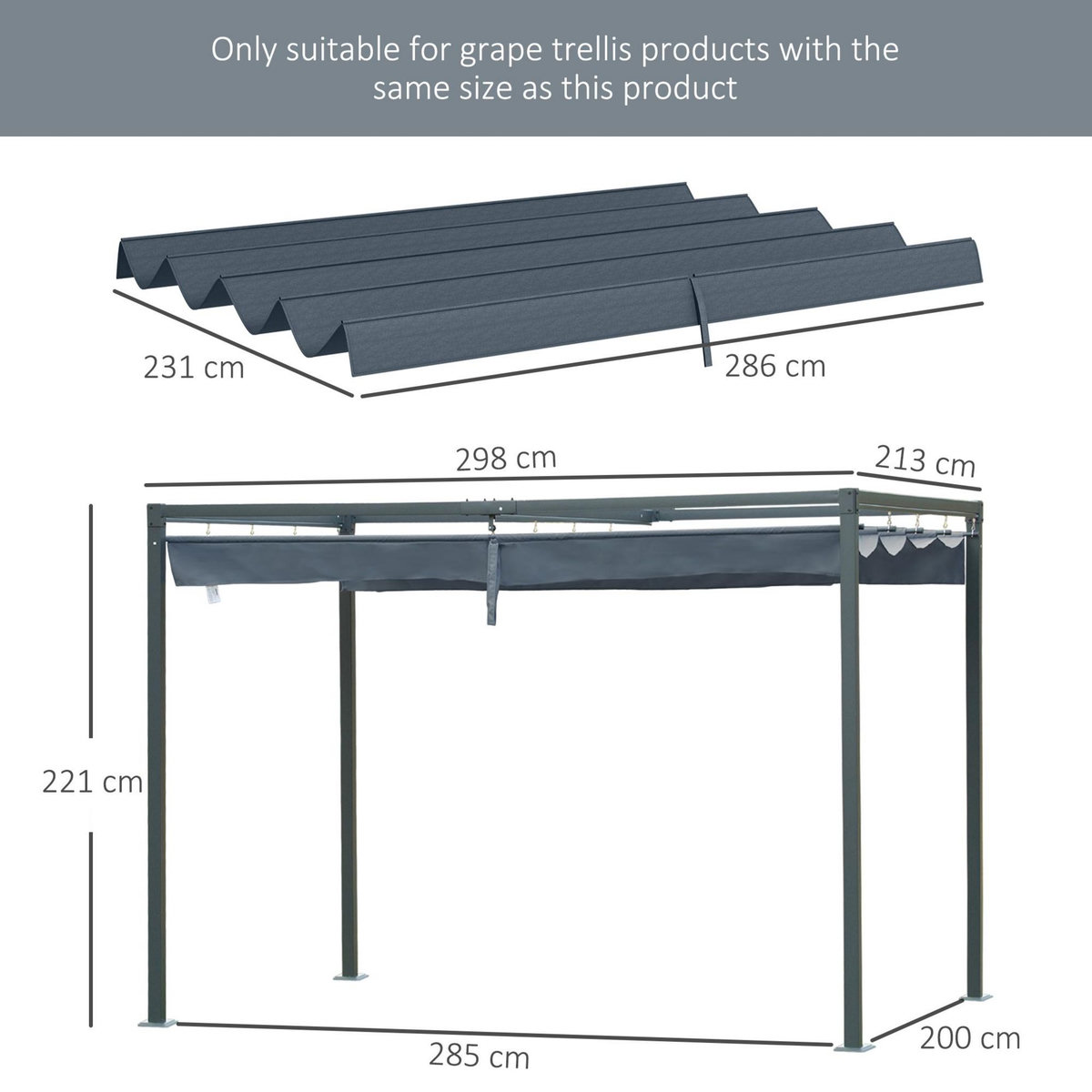 Only suitable for grape trellis products with the same size as this product

231 cm
286 cm

298 cm
213 cm

221 cm

285 cm
200 cm