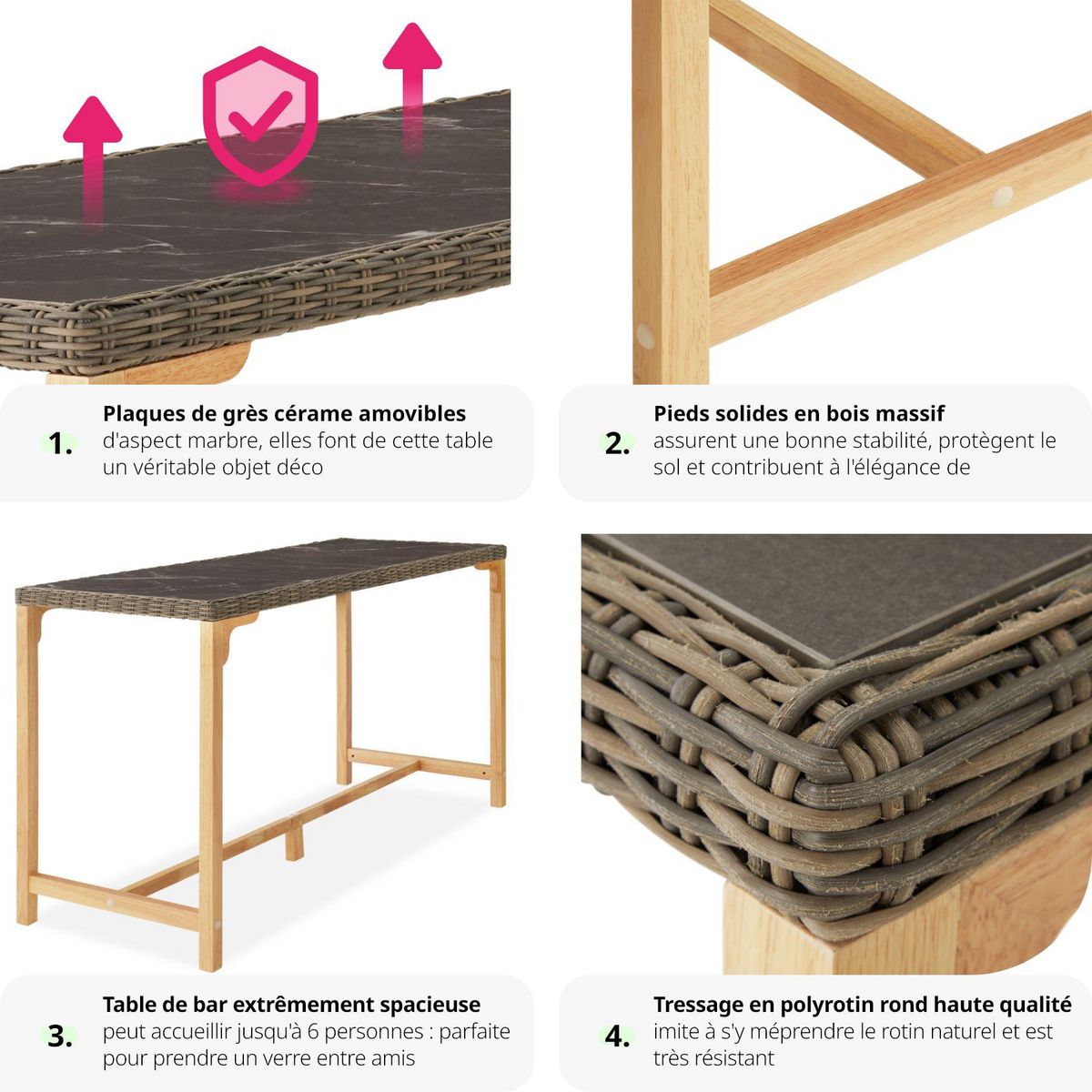 1. Plaques de grès cérame amovibles
d'aspect marbre, elles font de cette table un véritable objet déco

2. Pieds solides en bois massif
assurent une bonne stabilité, protègent le sol et contribuent à l'élégance de

3. Table de bar extrêmement spacieuse
peut accueillir jusqu'à 6 personnes : parfaite pour prendre un verre entre amis

4. Tressage en polyrotin rond haute qualité
imite à s'y méprendre le rotin naturel et est très résistant