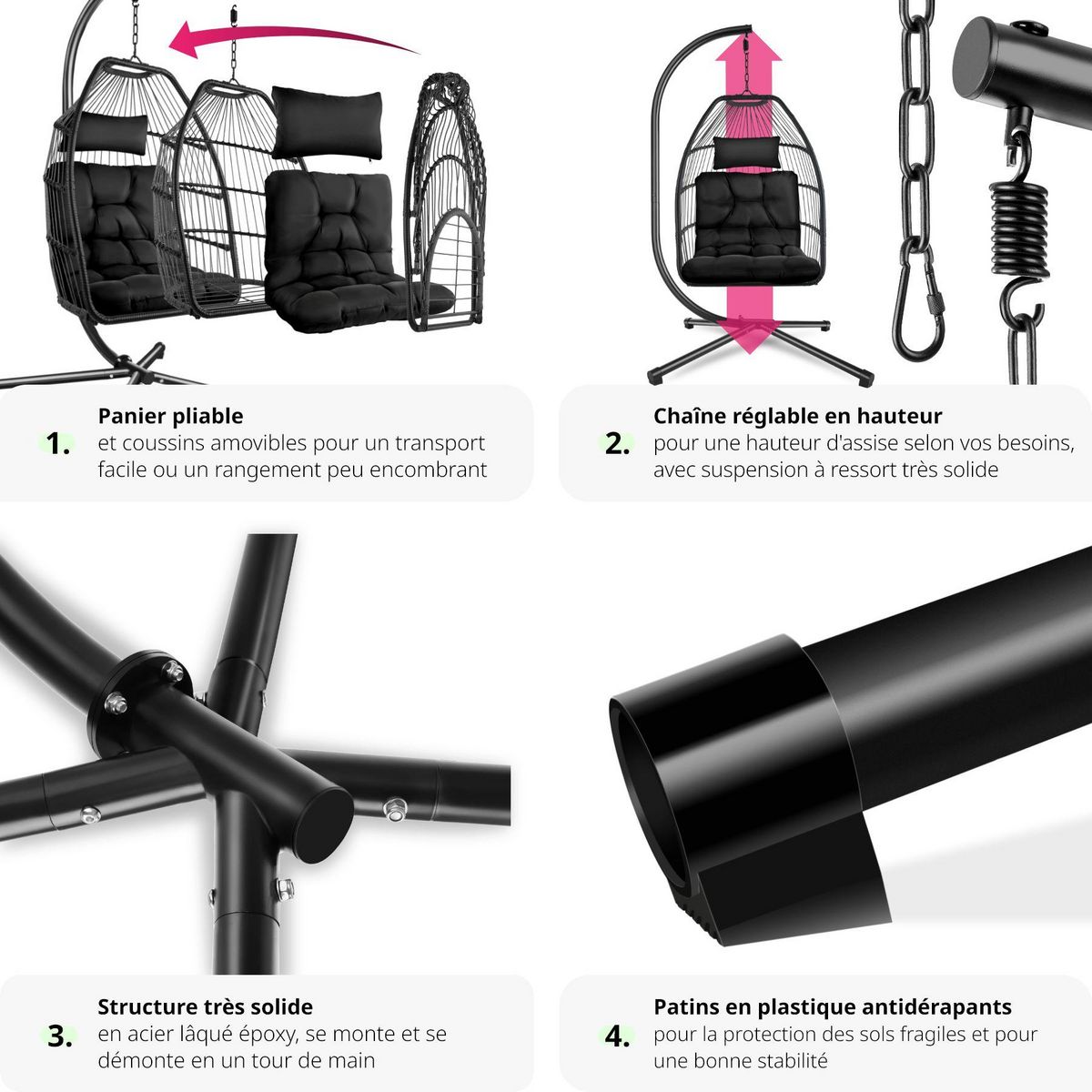 1. Panier pliable
et coussins amovibles pour un transport facile ou un rangement peu encombrant

2. Chaîne réglable en hauteur
pour une hauteur d'assise selon vos besoins, avec suspension à ressort très solide

3. Structure très solide
en acier lâqué époxy, se monte et se démonte en un tour de main

4. Patins en plastique antidérapants
pour la protection des sols fragiles et pour une bonne stabilité